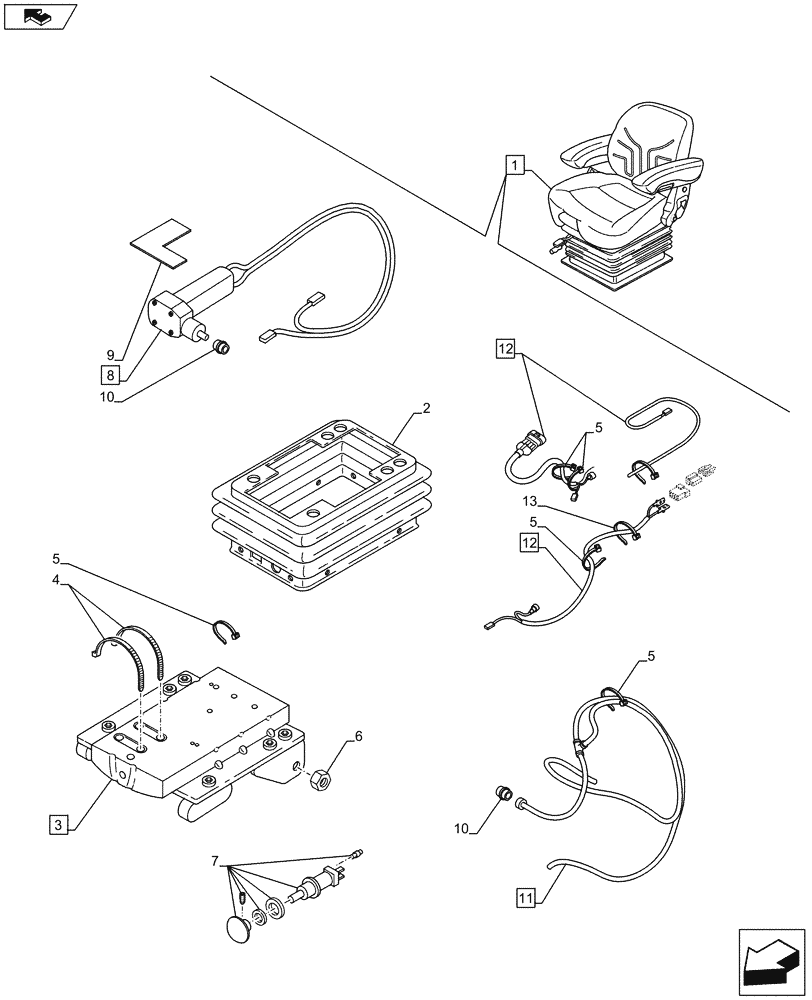 1

9

8

10

2

12

5

13

5

12

5

4

6

3

7

5

10

11