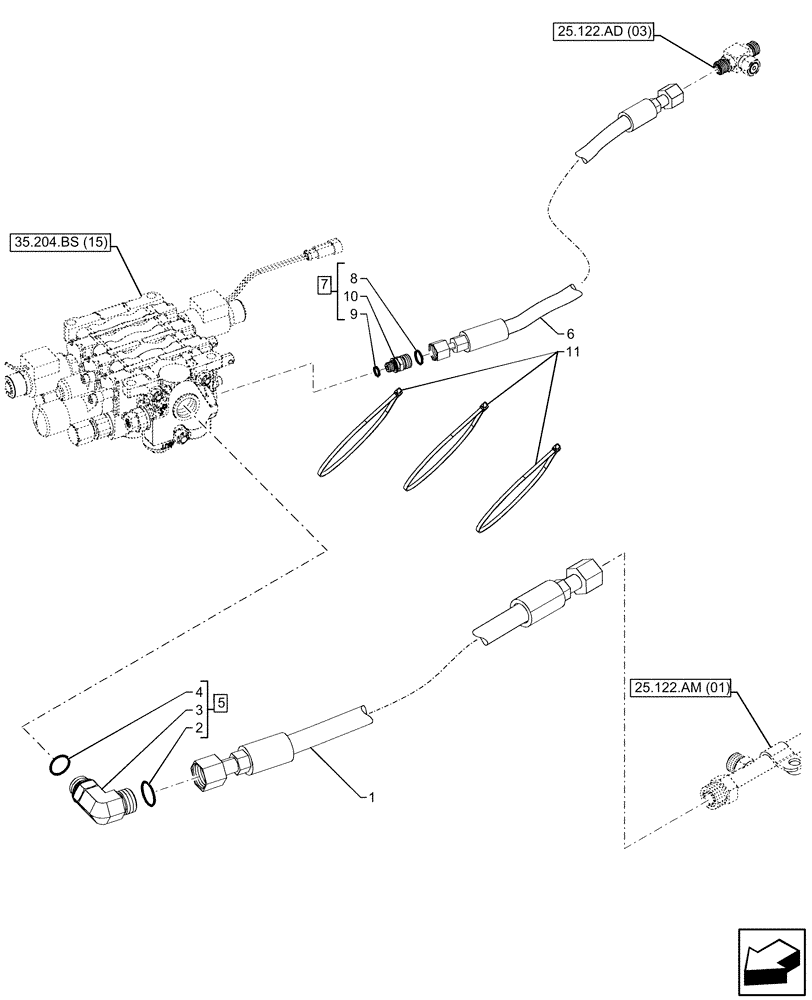 25.122.AD (03)

35.204.BS (15)

7
8
10
9

6

11

4
3
2
5

1

25.122.AM (01)