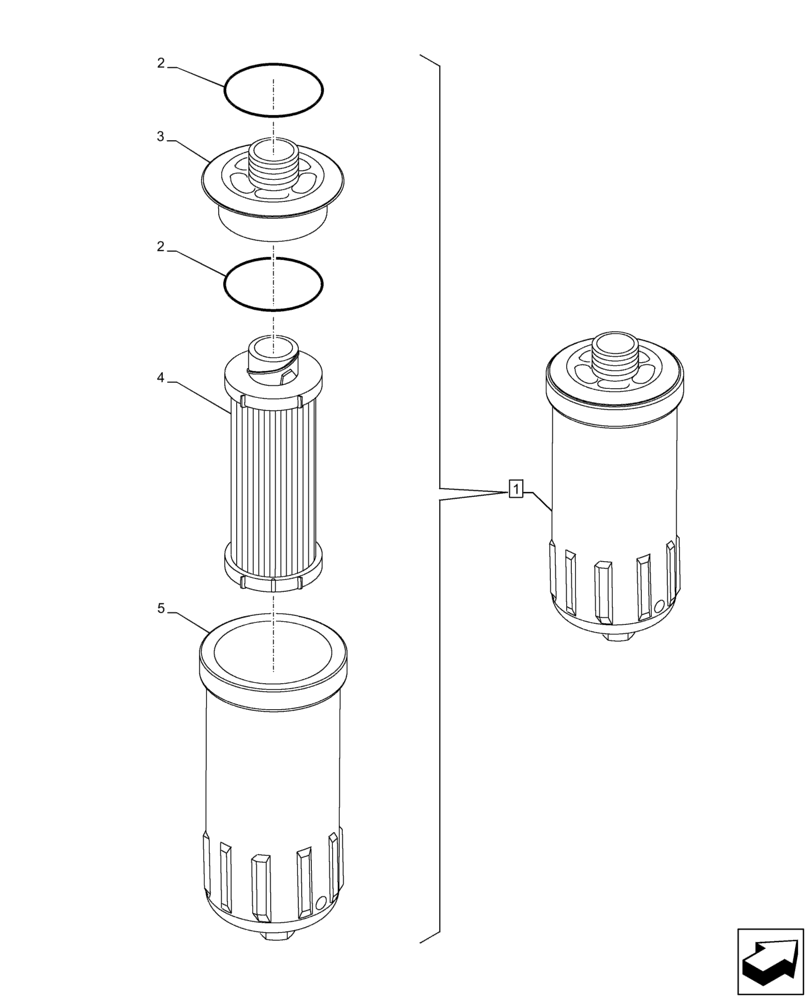 2
3
2
4
5
1