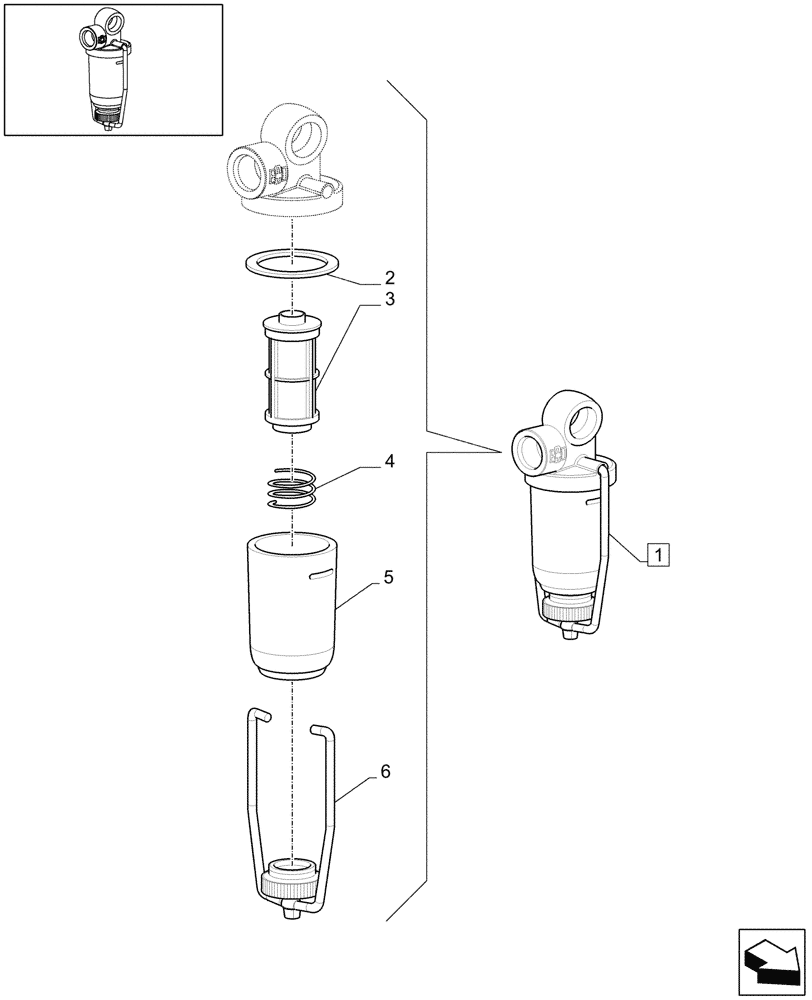 2
3
4
5
6
1