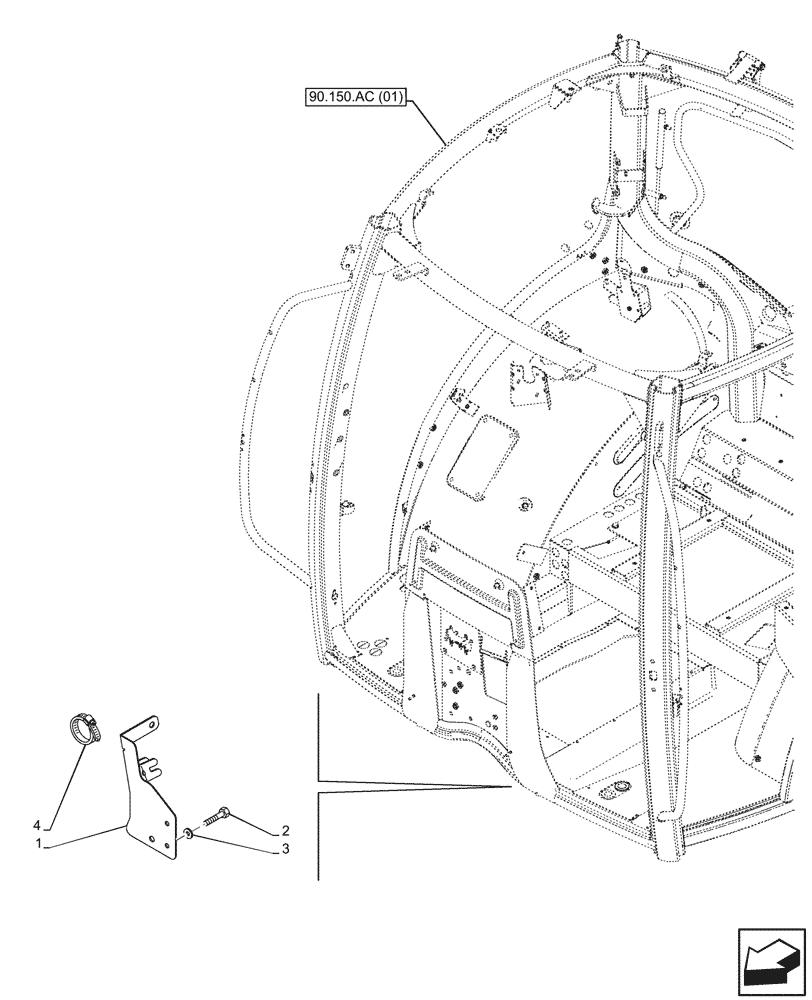 90.150.AC (01)

4
1
2
3