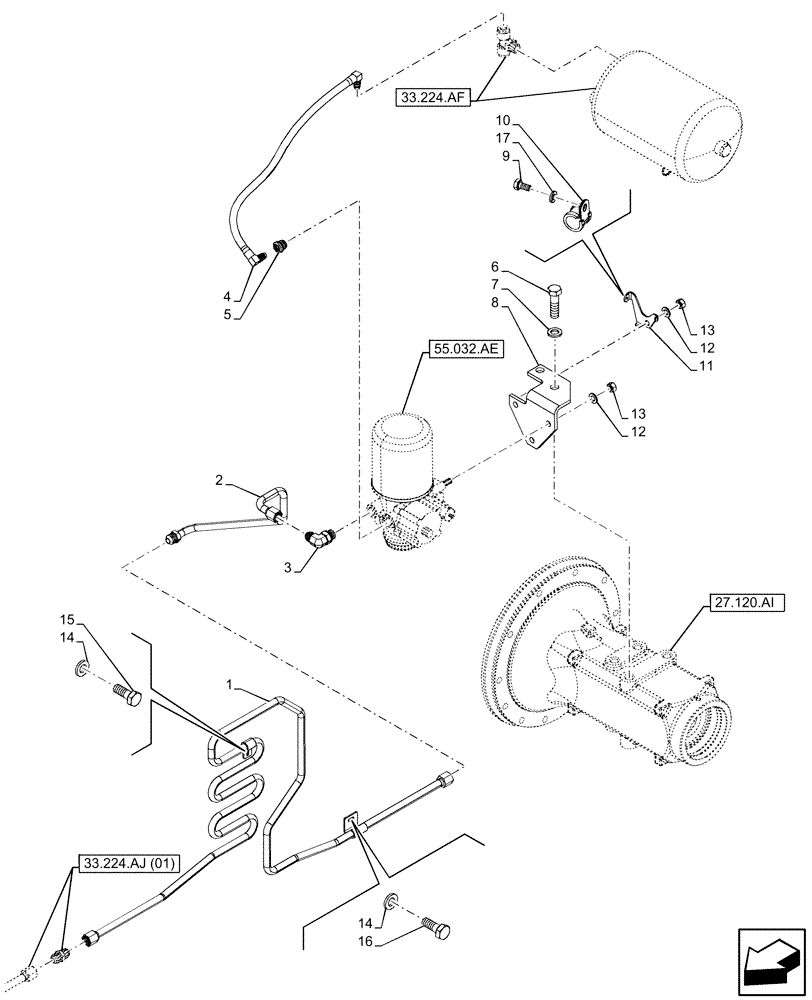 33.224.AF
10
17
9
4
5
6
7
8
13
12
11
55.032.AE
13
12
2
3
27.120.AI
15
14
1
33.224.AJ (01)
14
16