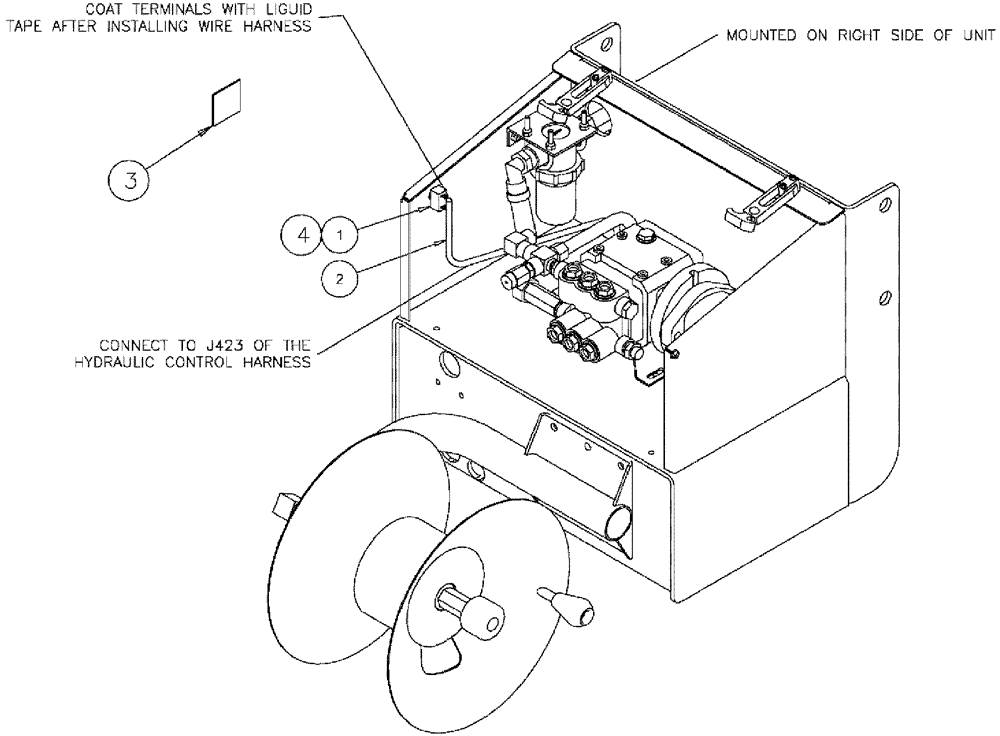 COAT TERMINALS WITH LIGUID TAPE AFTER INSTALLING WIRE HARNESS

MOUNTED ON RIGHT SIDE OF UNIT

3

4

1

2

CONNECT TO J423 OF THE HYDRAULIC CONTROL HARNESS