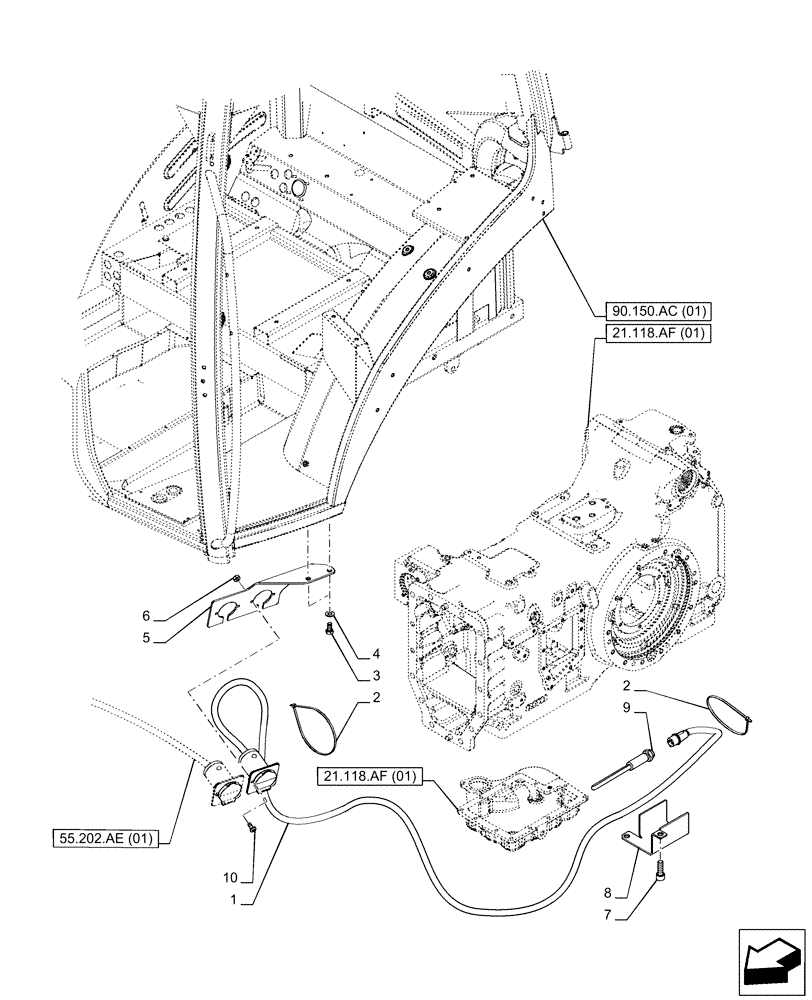 90.150.AC (01)
21.118.AF (01)
6
5
4
3
2
2
9
21.118.AF (01)
55.202.AE (01)
10
1
8
7