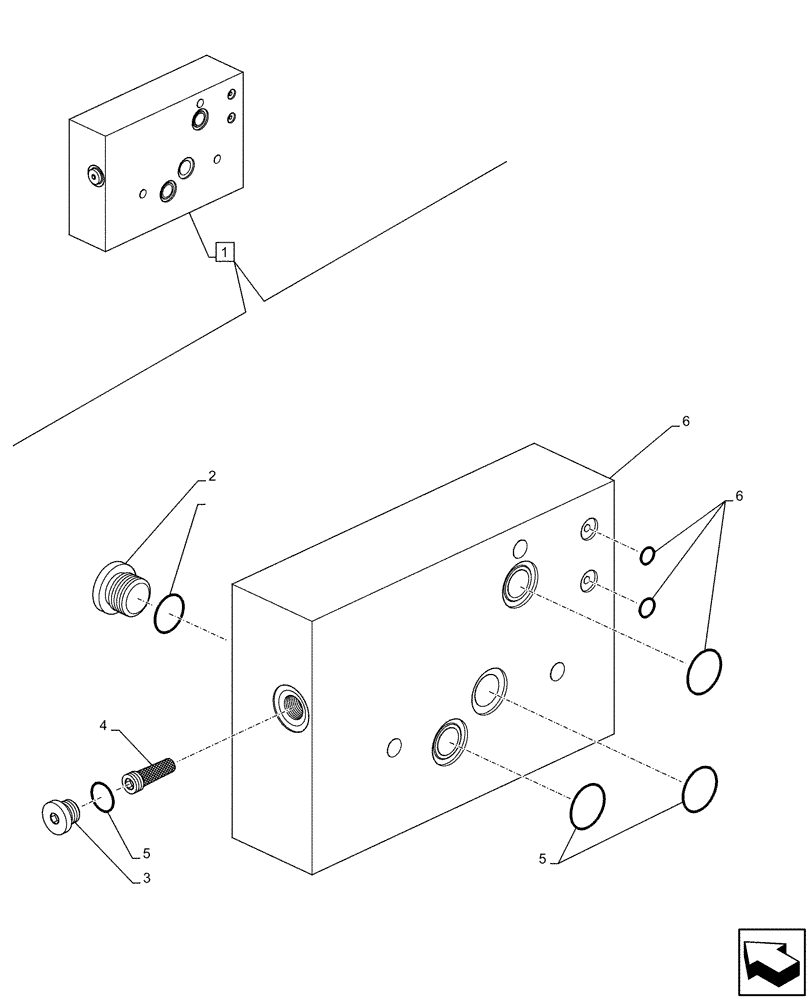 1
6
2
6
4
5
3
5