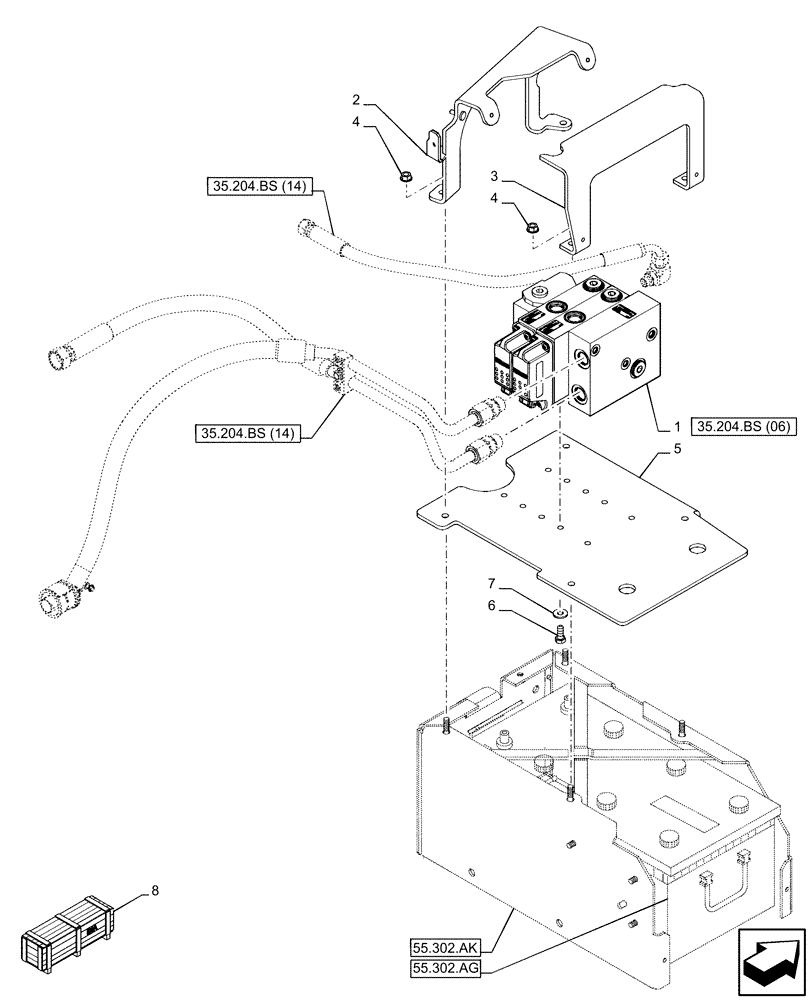 2
4
35.204.BS (14)
3
4
35.204.BS (14)
1
35.204.BS (06)
5
7
6
8
55.302.AK
55.302.AG