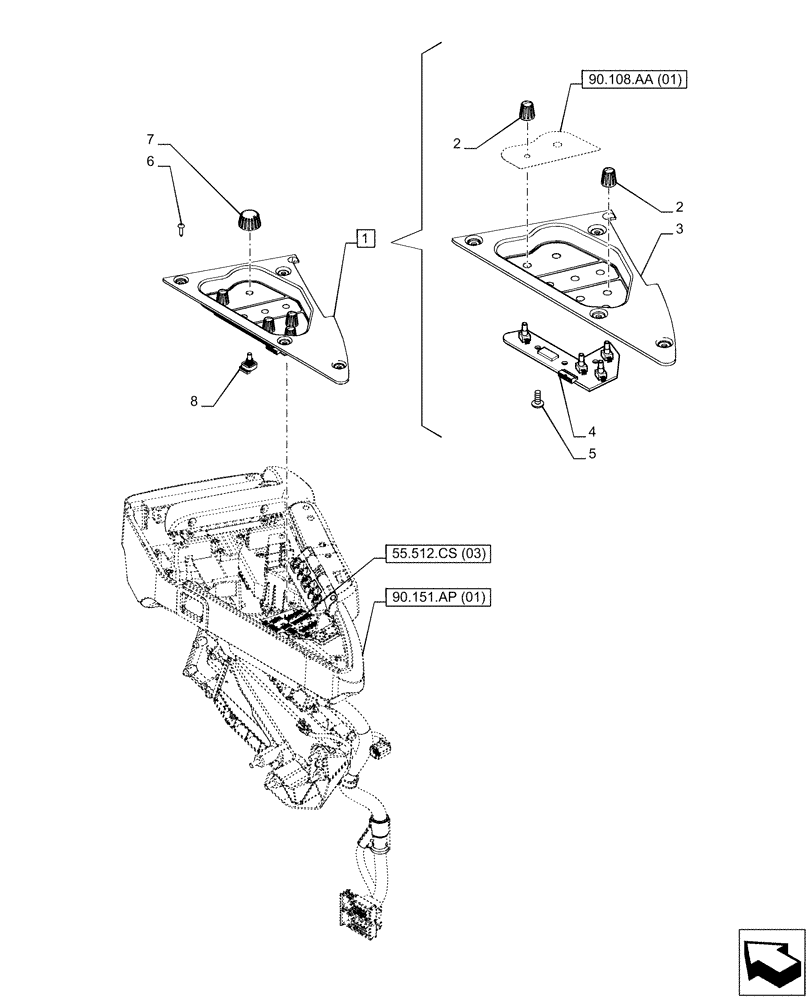 90.108.AA (01)
2
2
3
7
6
1
8
4
5
55.512.CS (03)
90.151.AP (01)