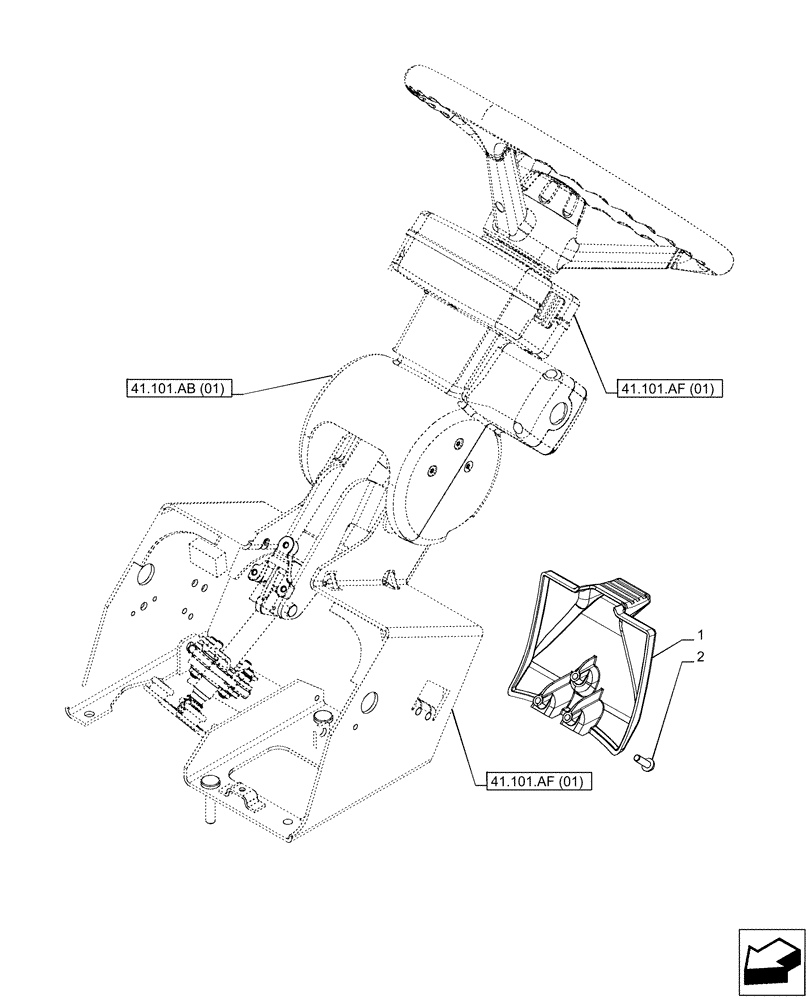 41.101.AB (01)

41.101.AF (01)

1

2

41.101.AF (01)