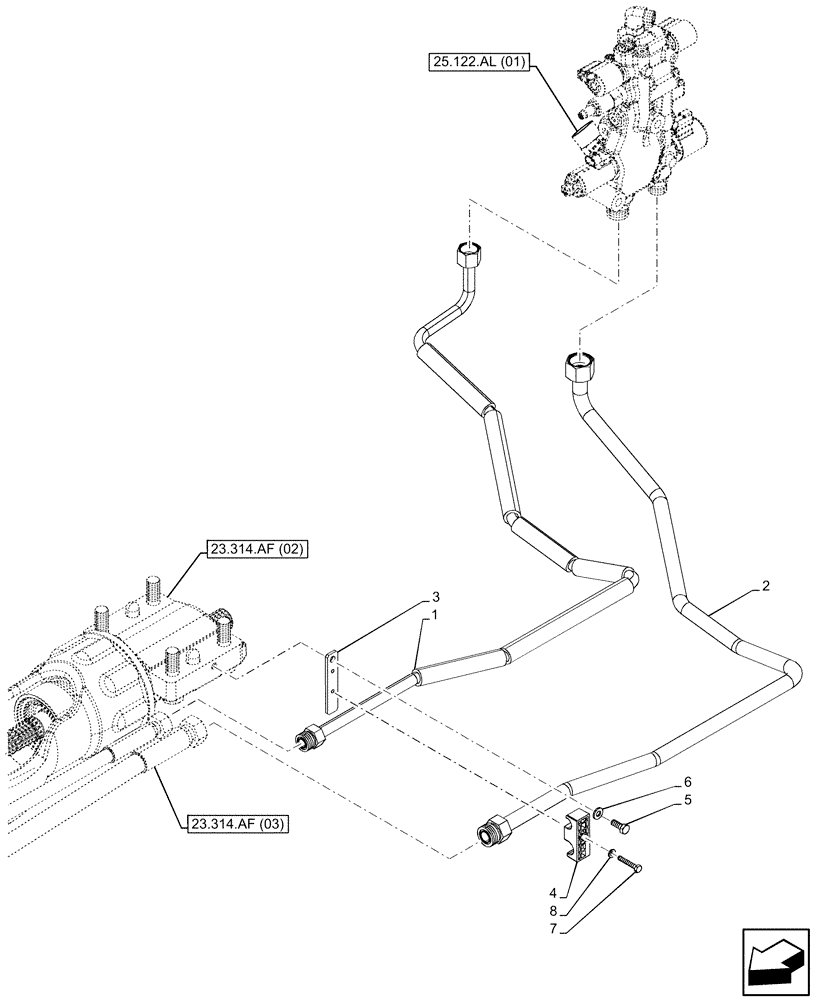 25.122.AL (01)

23.314.AF (02)

3
1
2

23.314.AF (03)

6
5
4
8
7