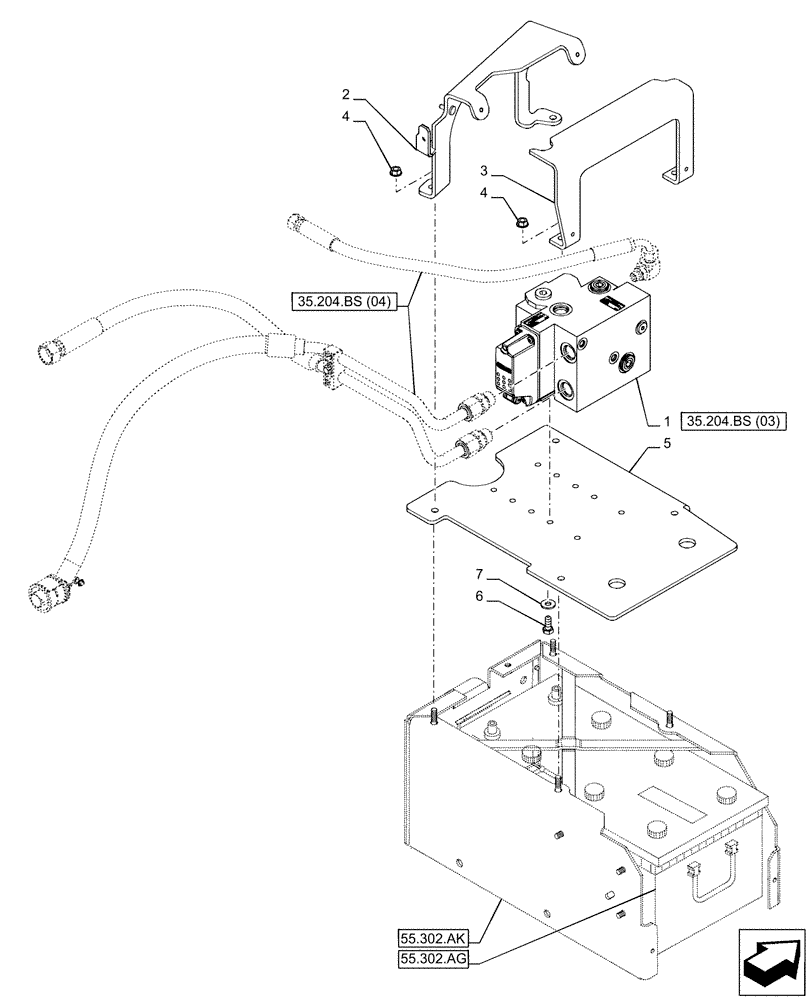 2
4
3
4
35.204.BS (04)
1
35.204.BS (03)
5
7
6
55.302.AK
55.302.AG