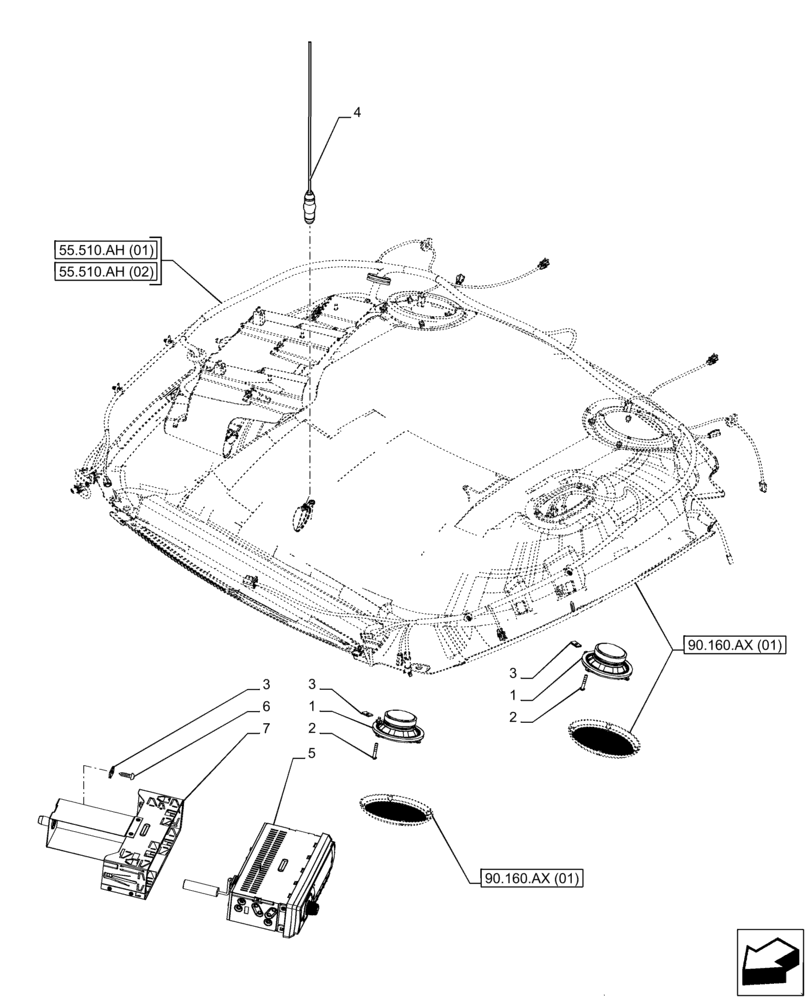 4

55.510.AH (01)
55.510.AH (02)

90.160.AX (01)

3
1
2

3
6
7

3
1
2

5

90.160.AX (01)