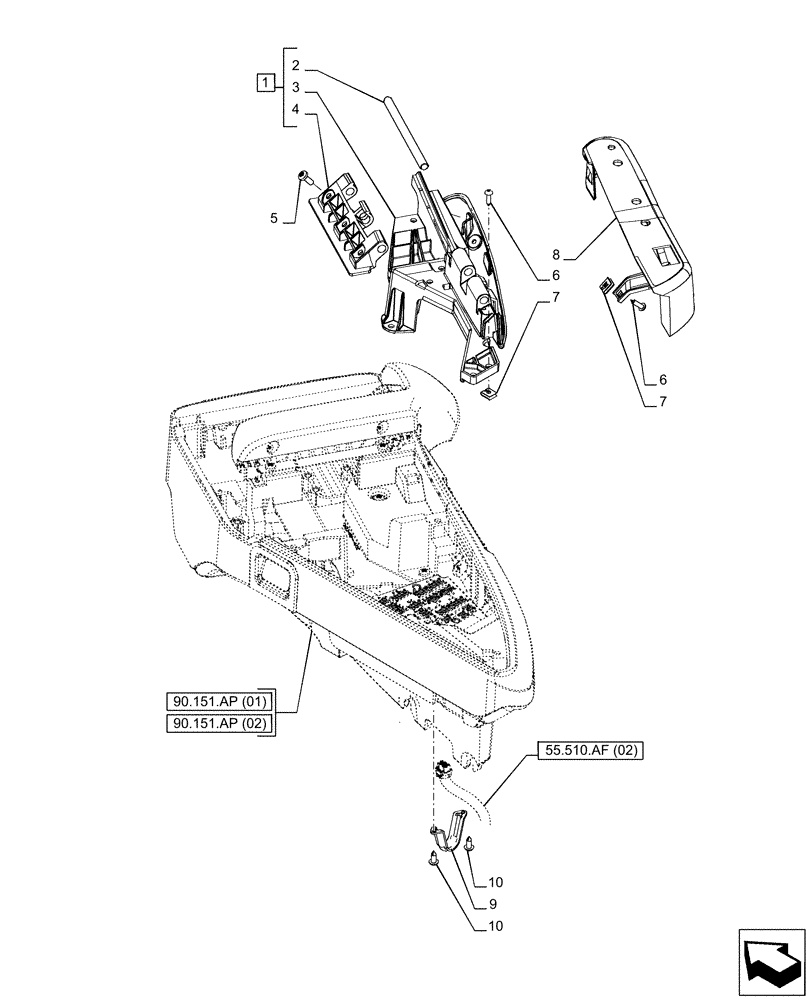 1
2
3
4
5
6
7
8
6
7
90.151.AP (01)
90.151.AP (02)
55.510.AF (02)
10
9
10