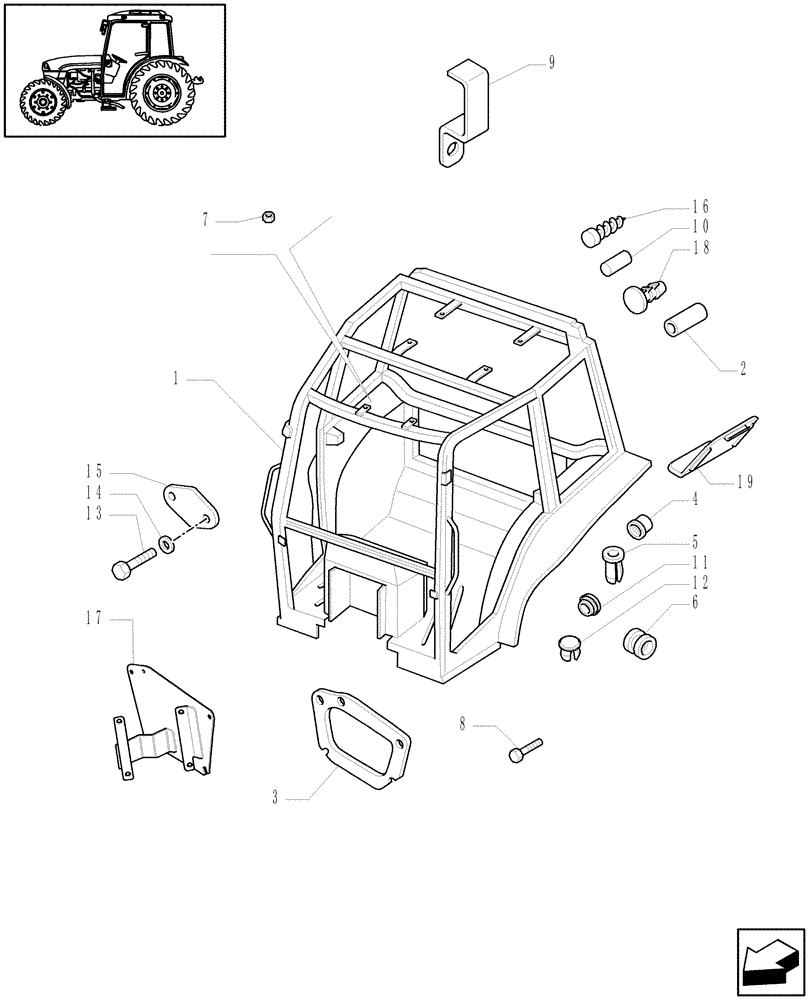 9
7
16
10
18
2
1
19
15
14
13
4
5
11
12
6
17
8
3