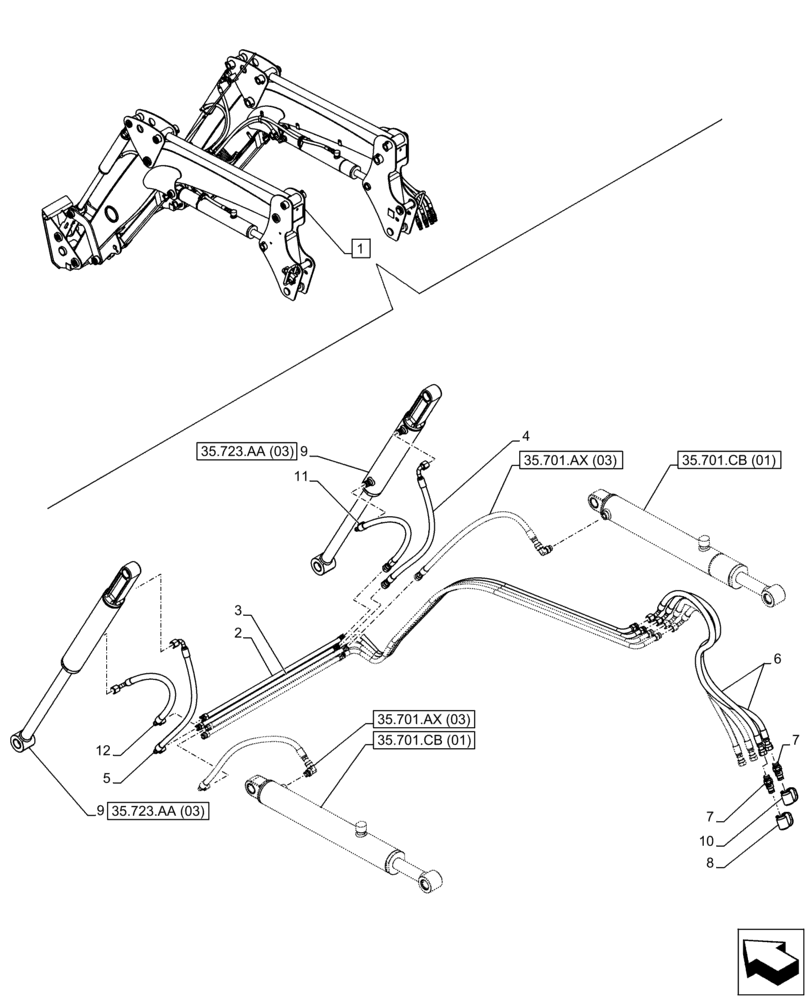 1

35.723.AA (03) 9

11

4

35.701.AX (03)

35.701.CB (01)

3

2

6

12

5

35.701.AX (03)

35.701.CB (01)

7

7

10

8

9 35.723.AA (03)