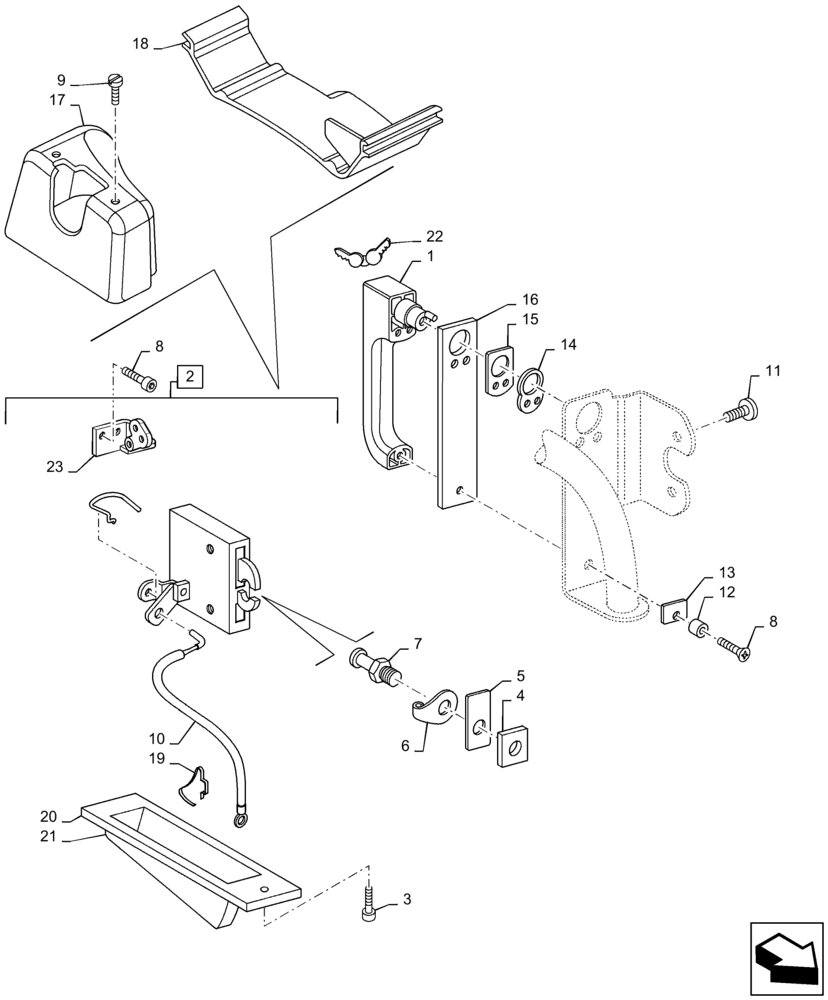 18
9
17
22
1
16
15
14
11
8
2
23
13
12
8
7
5
4
6
10
19
20
21
3