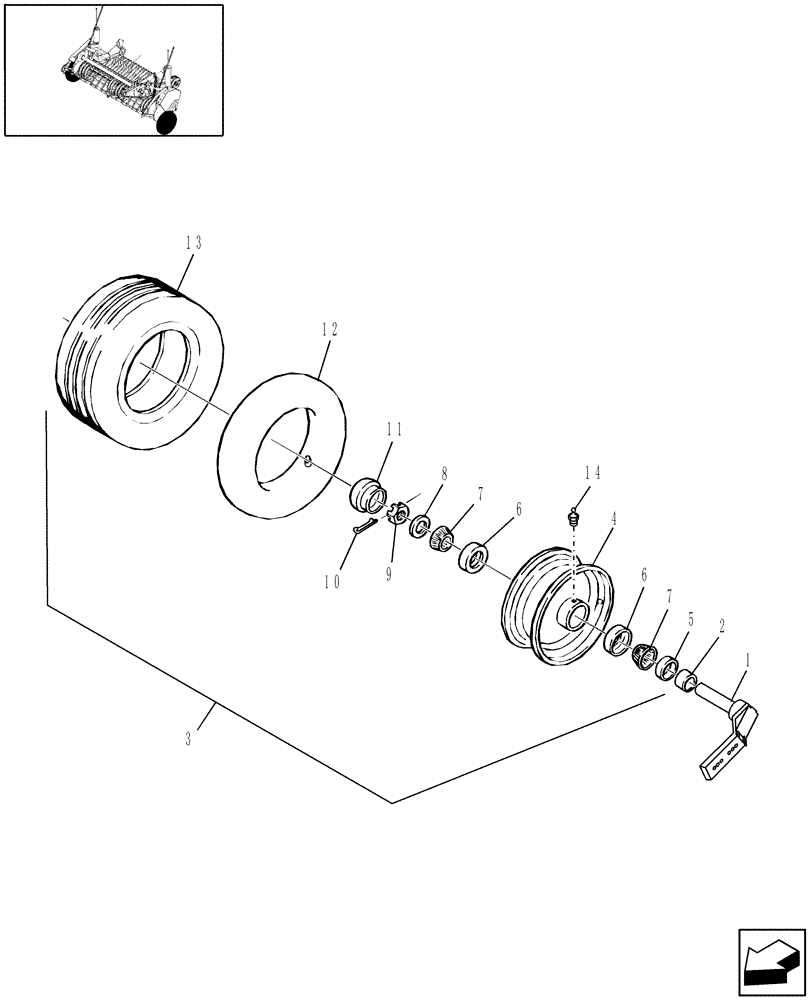 13
12
11
8
7
6
14
4
10
9
6
7
5
2
1
3