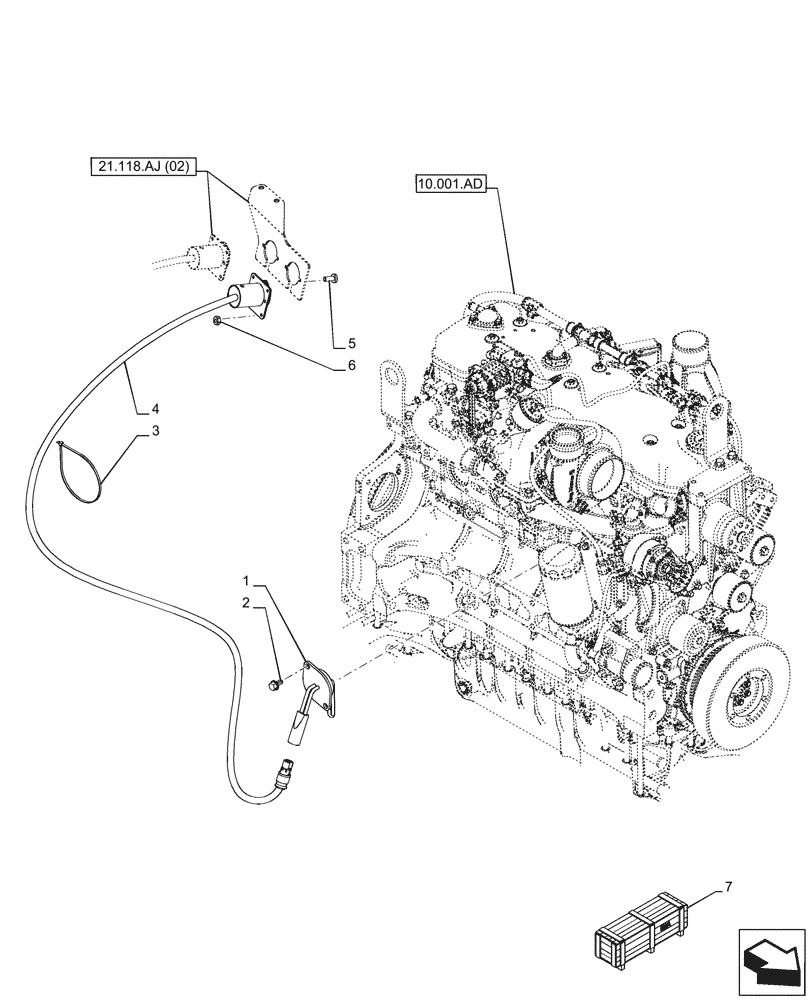 21.118.AJ (02)

10.001.AD

5

6

4

3

1

2

7