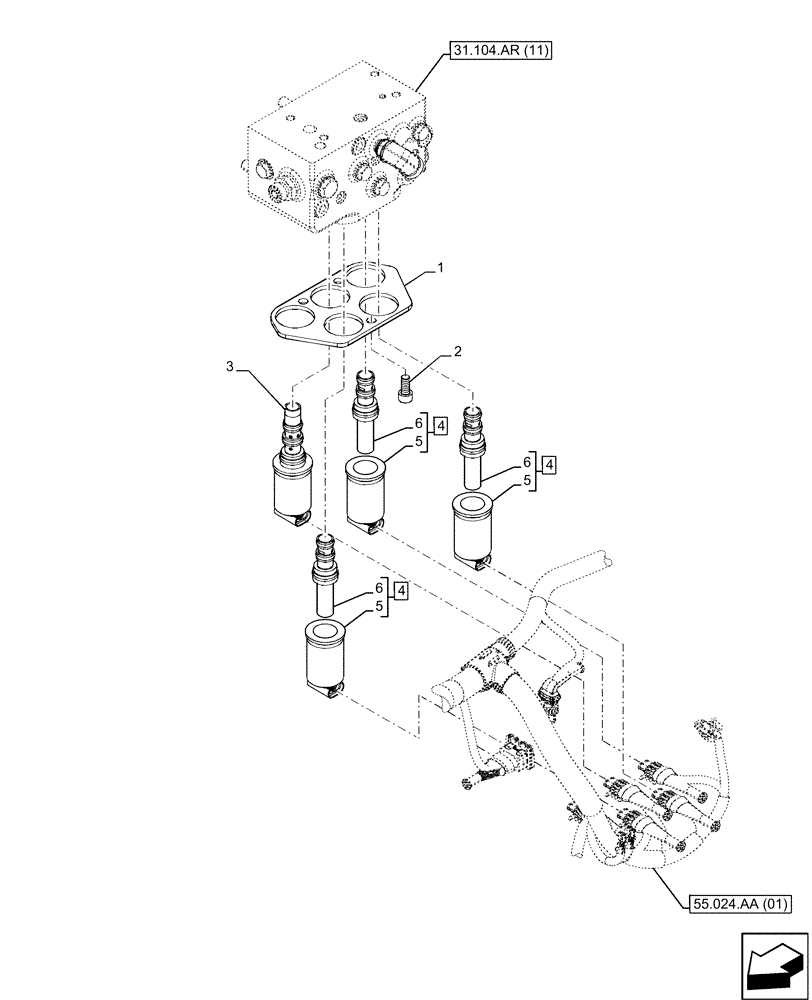 31.104.AR (11)

1

2

3

6
5
4

6
5
4

6
5
4

55.024.AA (01)