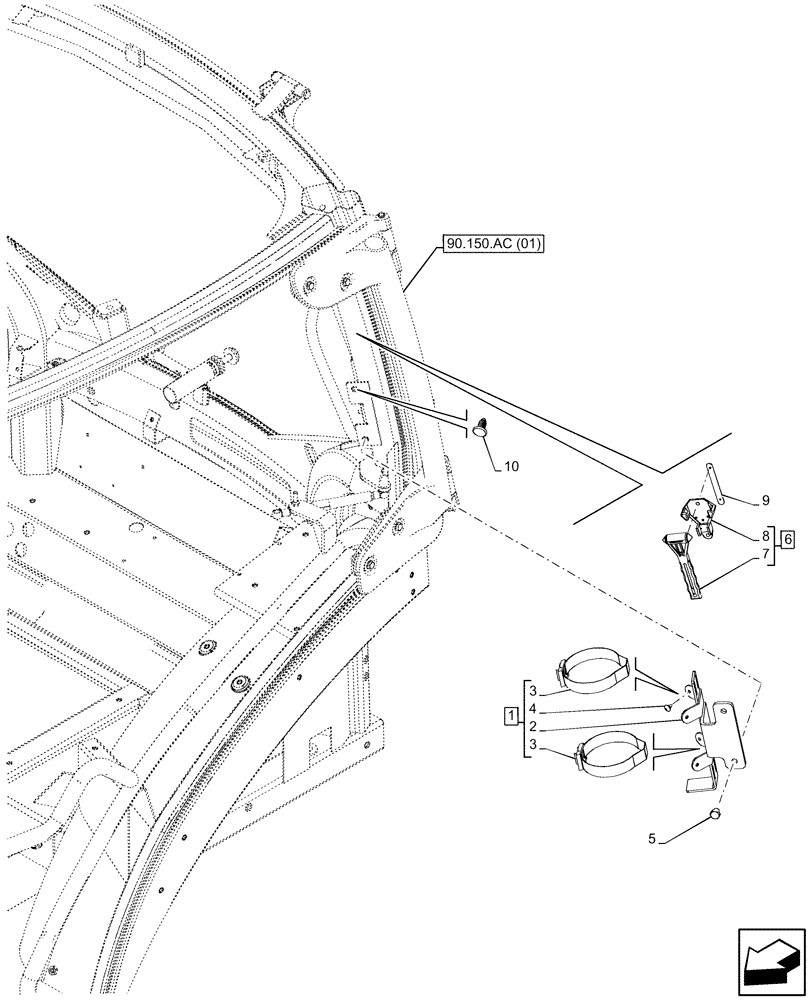 90.150.AC (01)

10

9

8

6

7

1

3

4

2

3

5