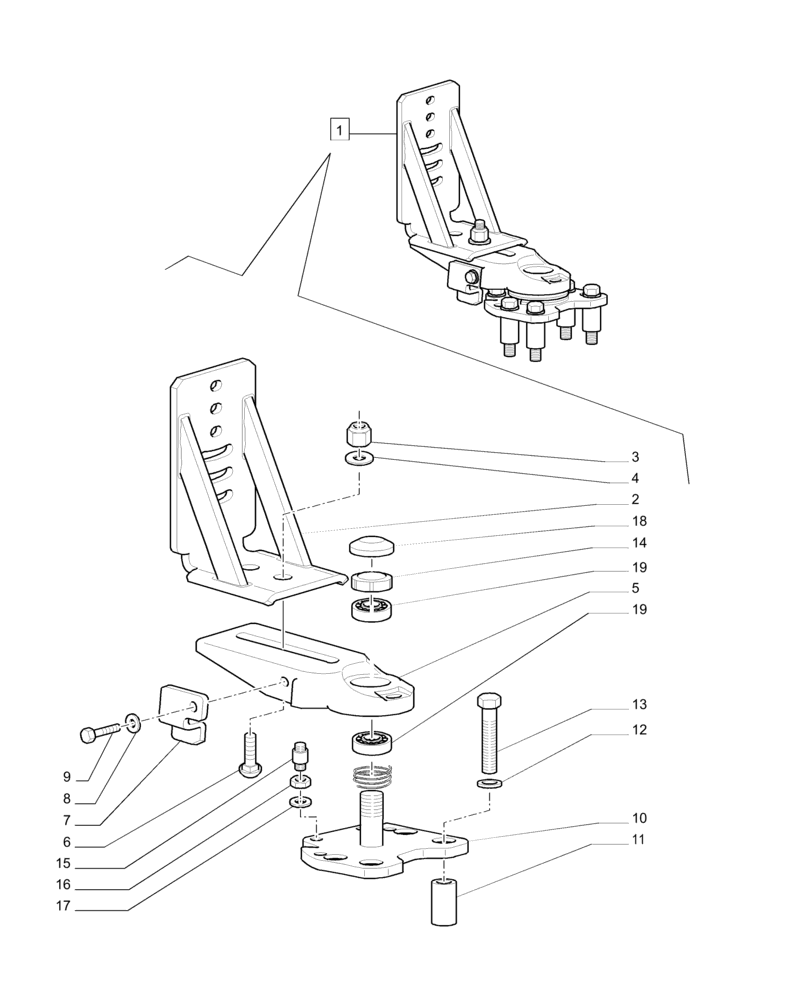 1
3
4
2
18
14
19
5
19
13
12
10
11
9
8
7
6
15
16
17