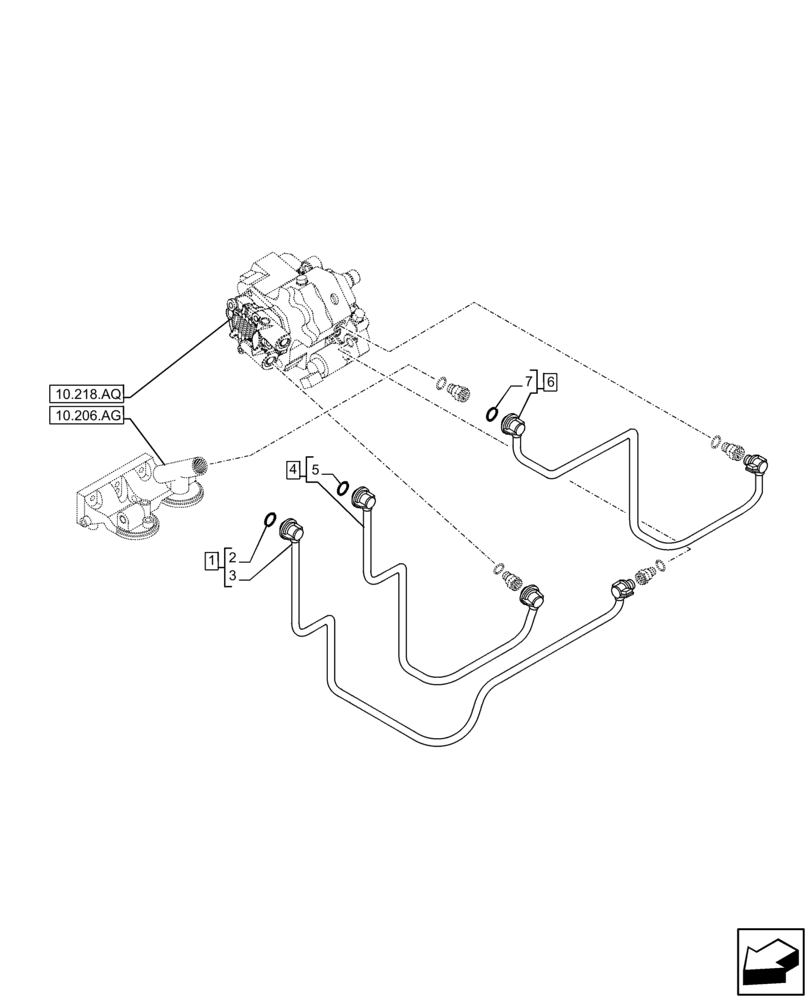 10.218.AQ
10.206.AG
7
6
4
5
1
2
3