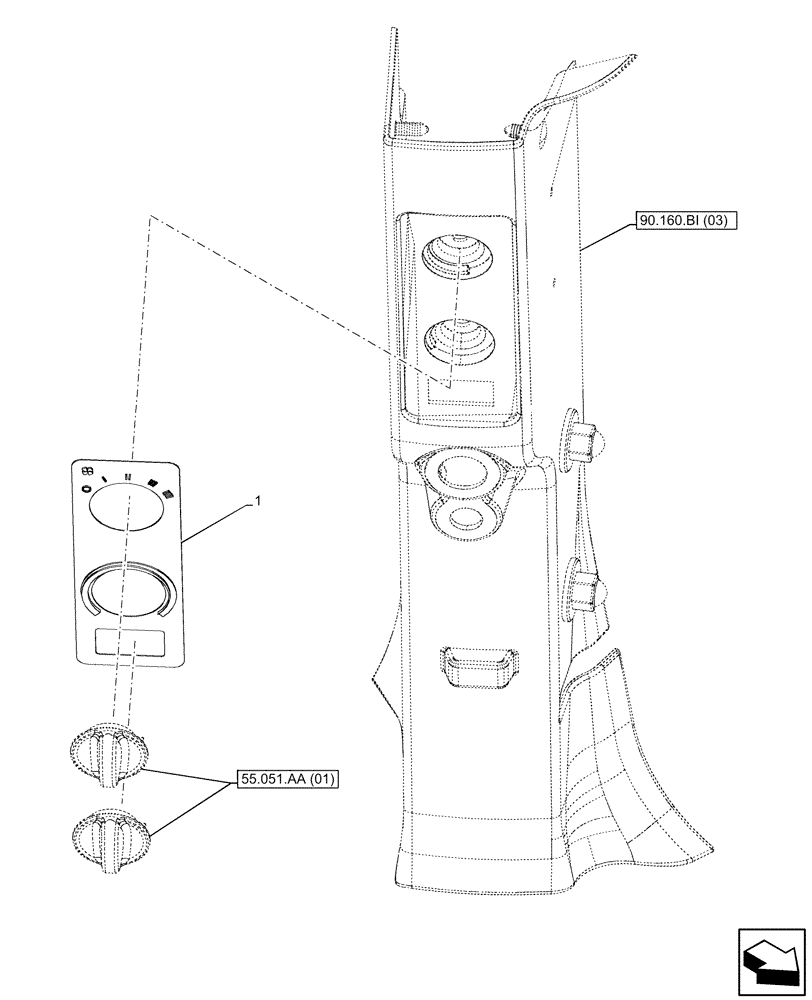 90.160.BI (03)

1

55.051.AA (01)