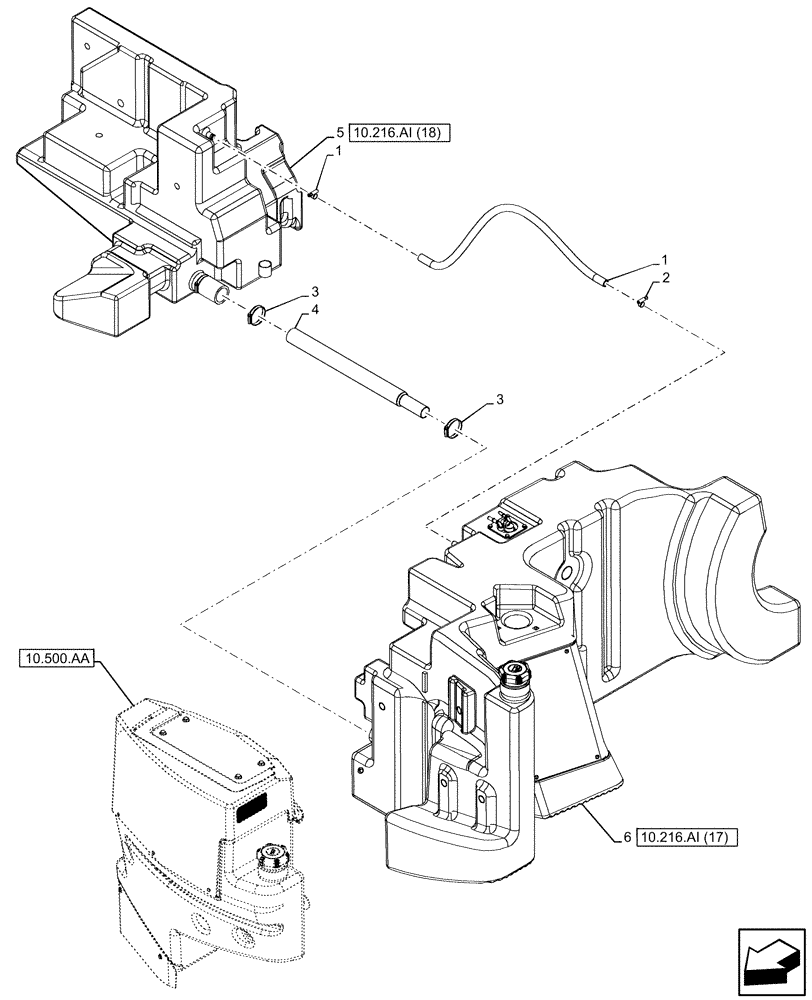 5 10.216.AI (18)
1
1
2
3
4
3
10.500.AA
6 10.216.AI (17)