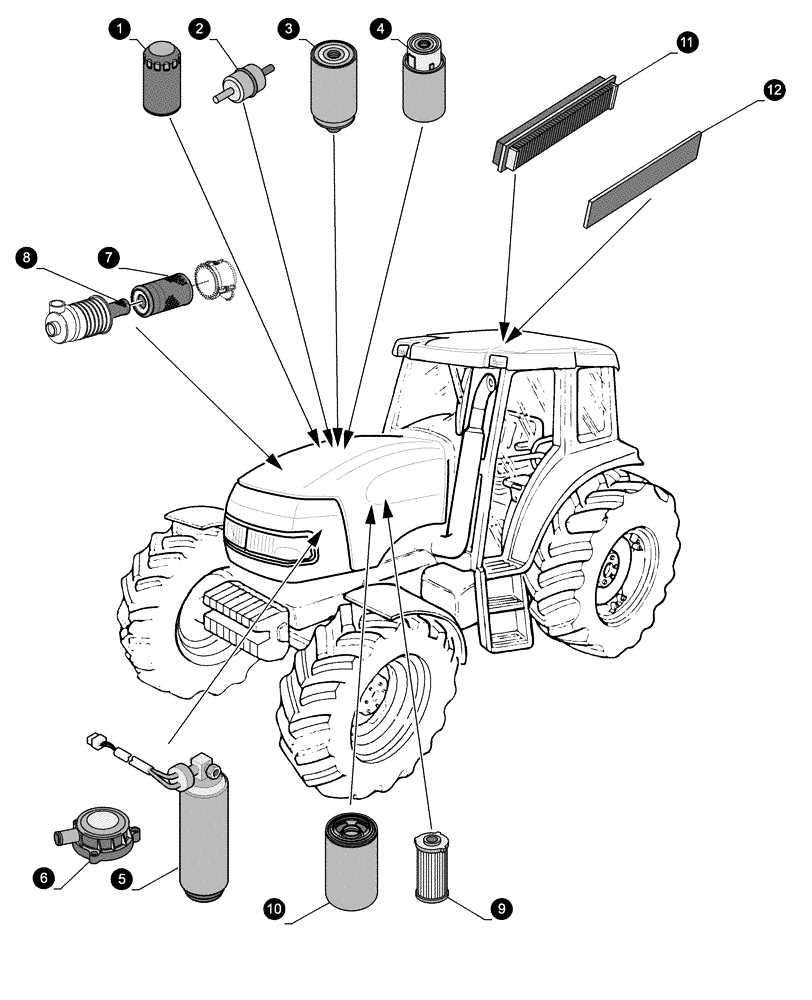 1
2
3
4
11
12
8
7
6
5
10
9