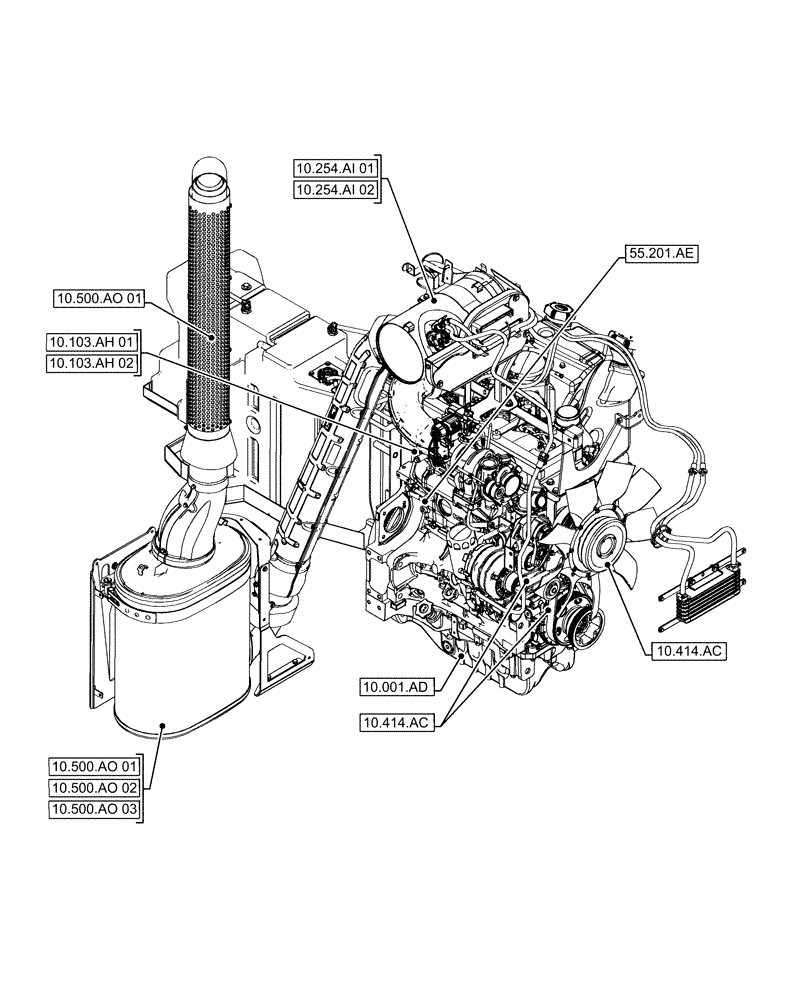 10.254.AI 01
10.254.AI 02
55.201.AE
10.500.AO 01
10.103.AH 01
10.103.AH 02
10.414.AC
10.001.AD
10.414.AC
10.500.AO 01
10.500.AO 02
10.500.AO 03