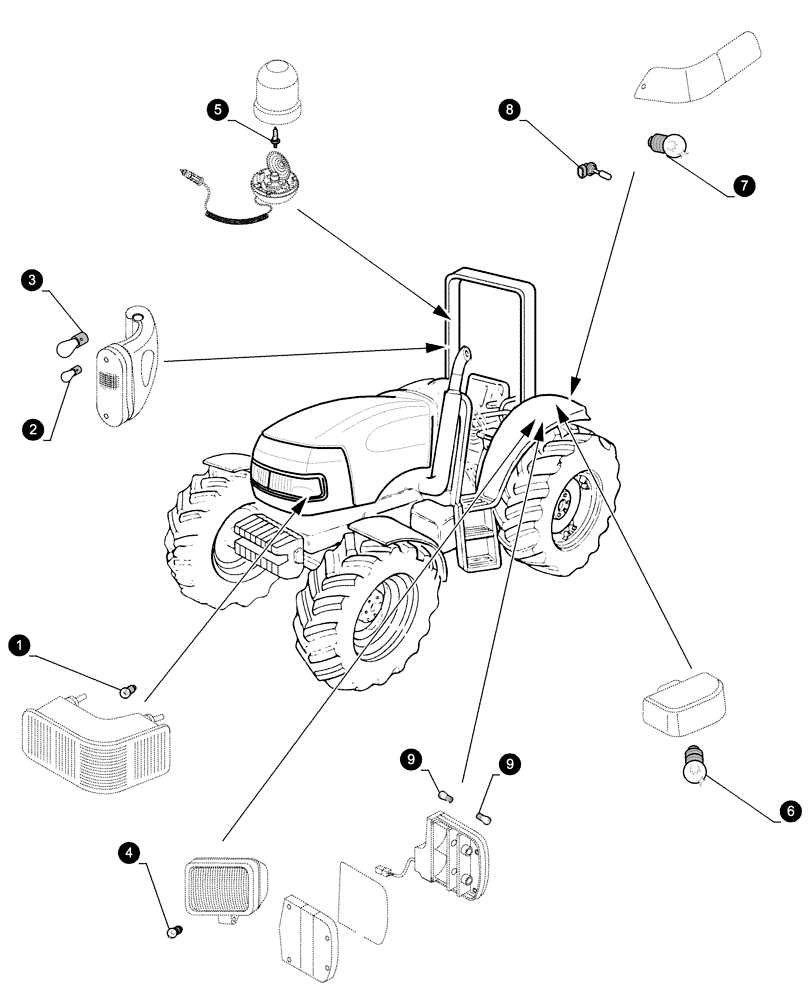 5
8
7
3
2
1
9
9
6
4