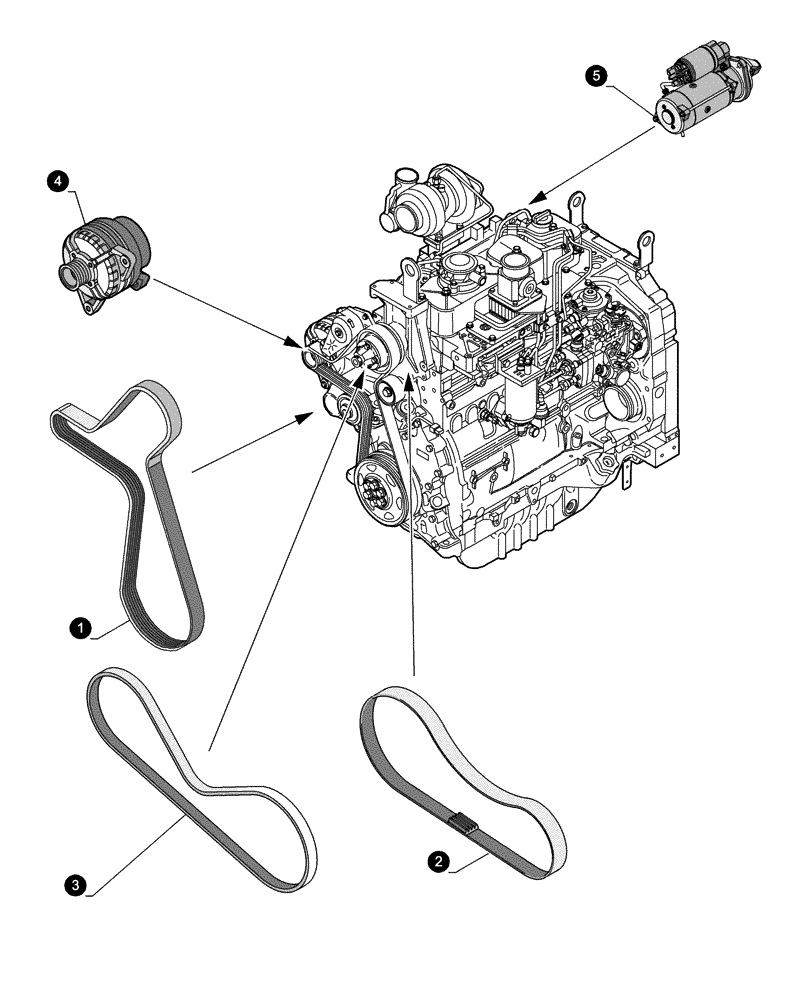 5
4
1
3
2