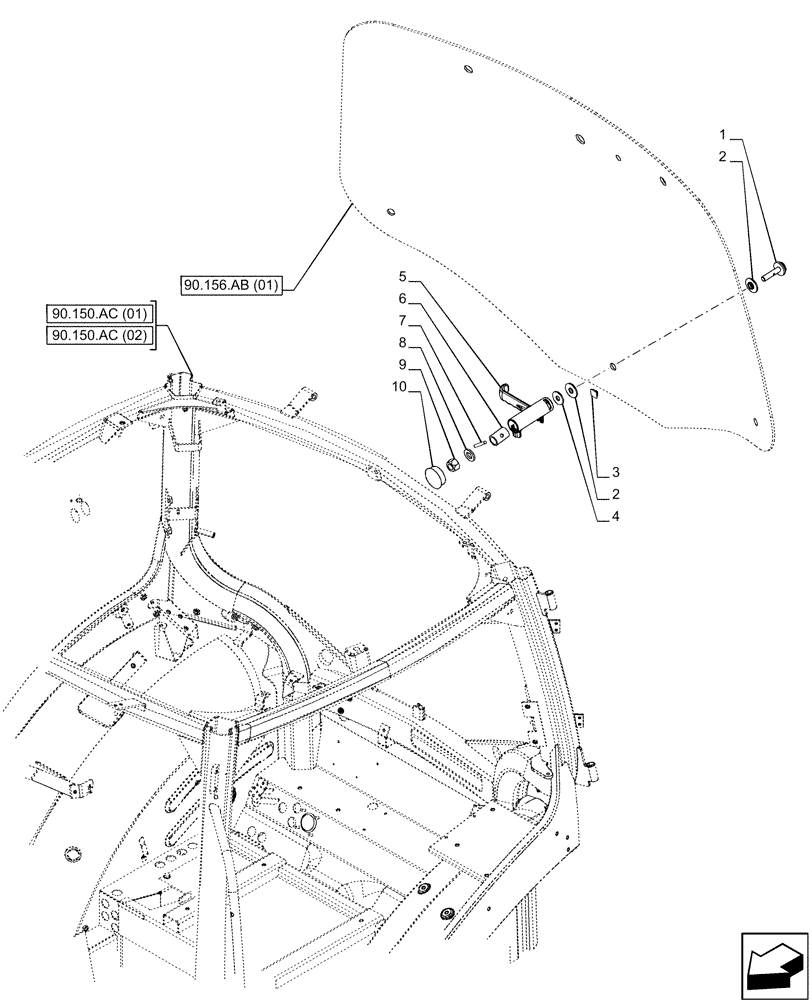 1
2
90.156.AB (01)
90.150.AC (01)
90.150.AC (02)
5
6
7
8
9
10
3
2
4