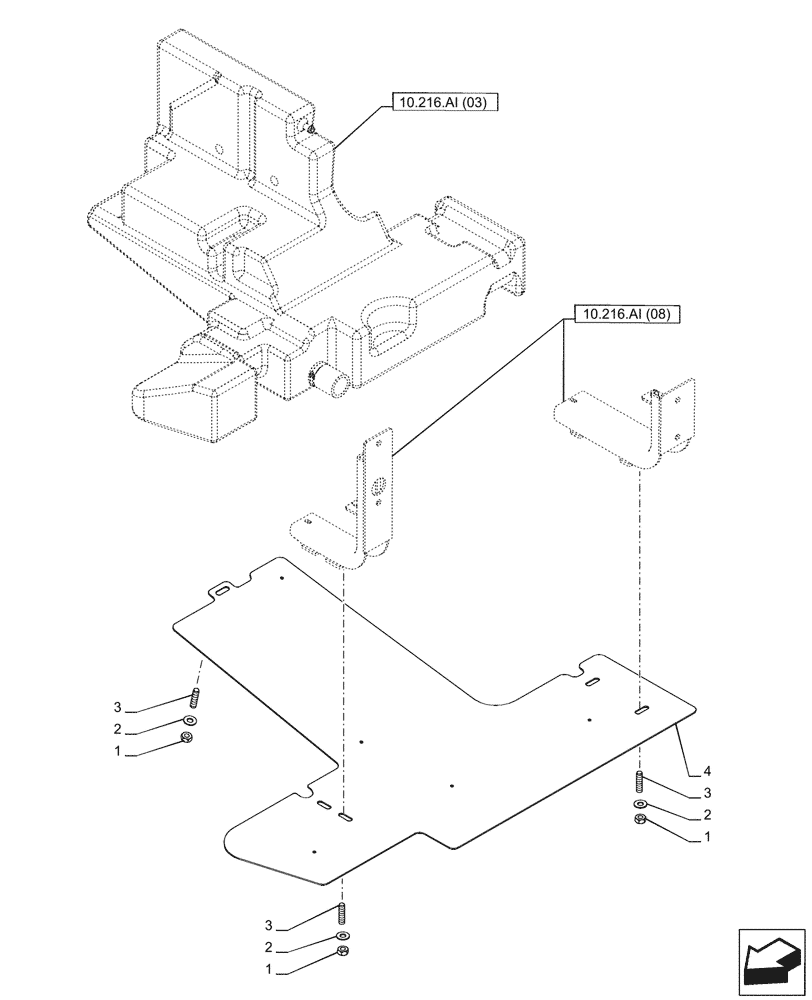 10.216.AI (03)

10.216.AI (08)

3
2
1

4
3
2
1

3
2
1