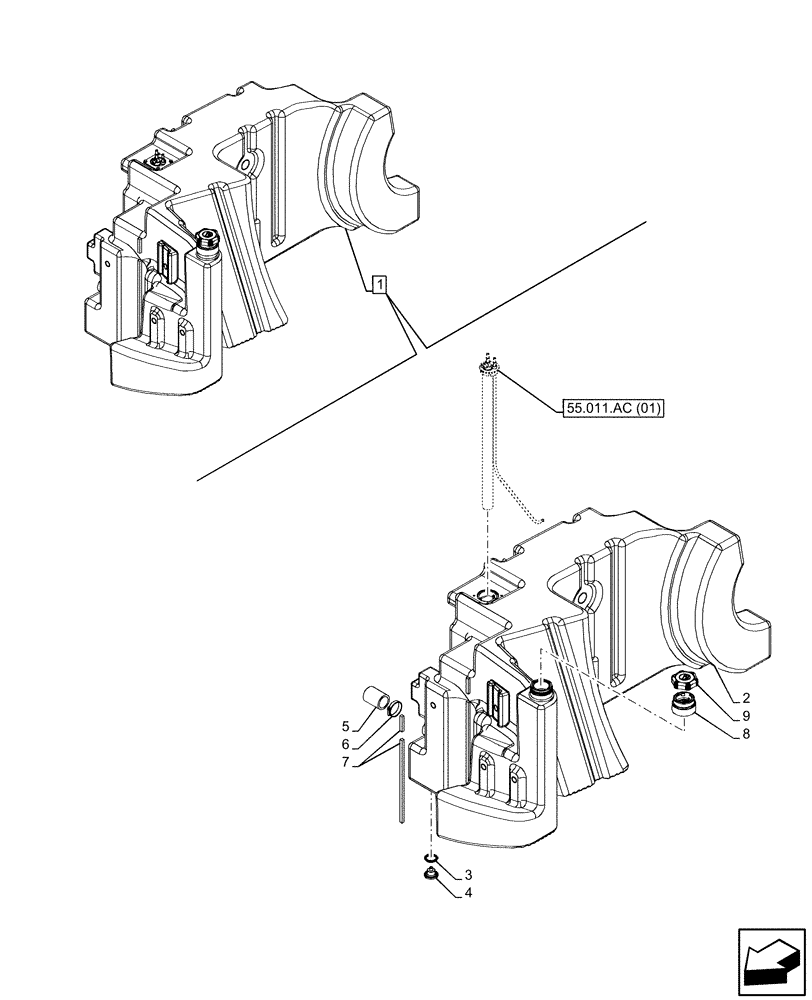 1
55.011.AC (01)
2
9
8
5
6
7
3
4