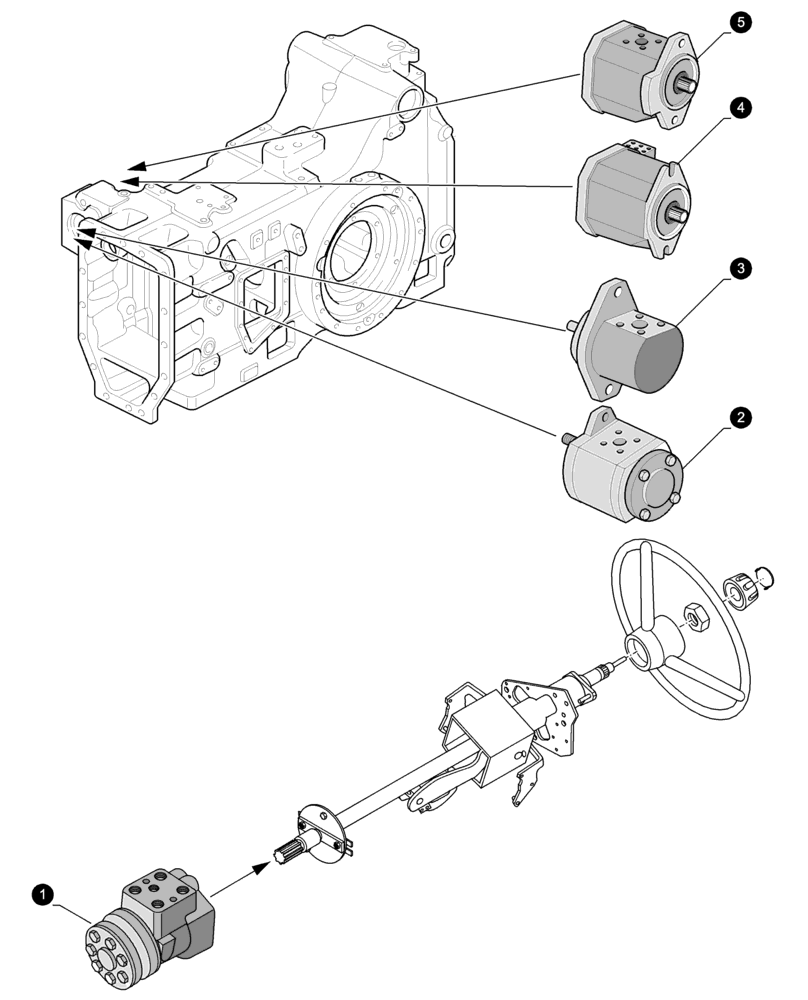 5
4
3
2
1