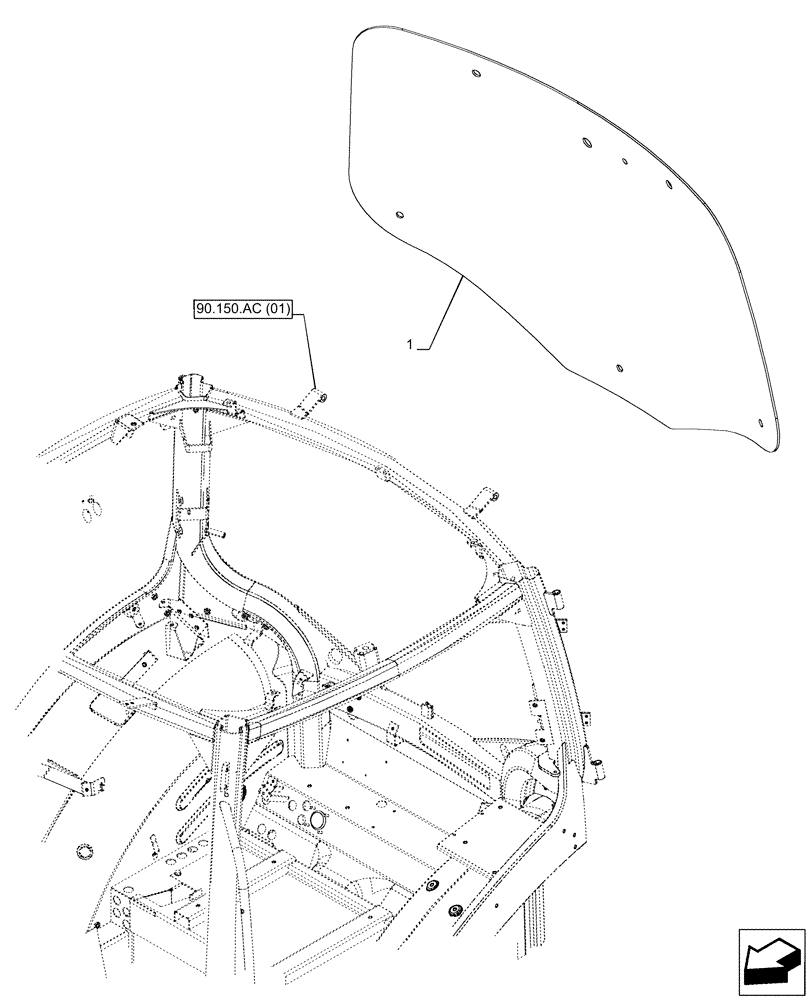 90.150.AC (01)

1