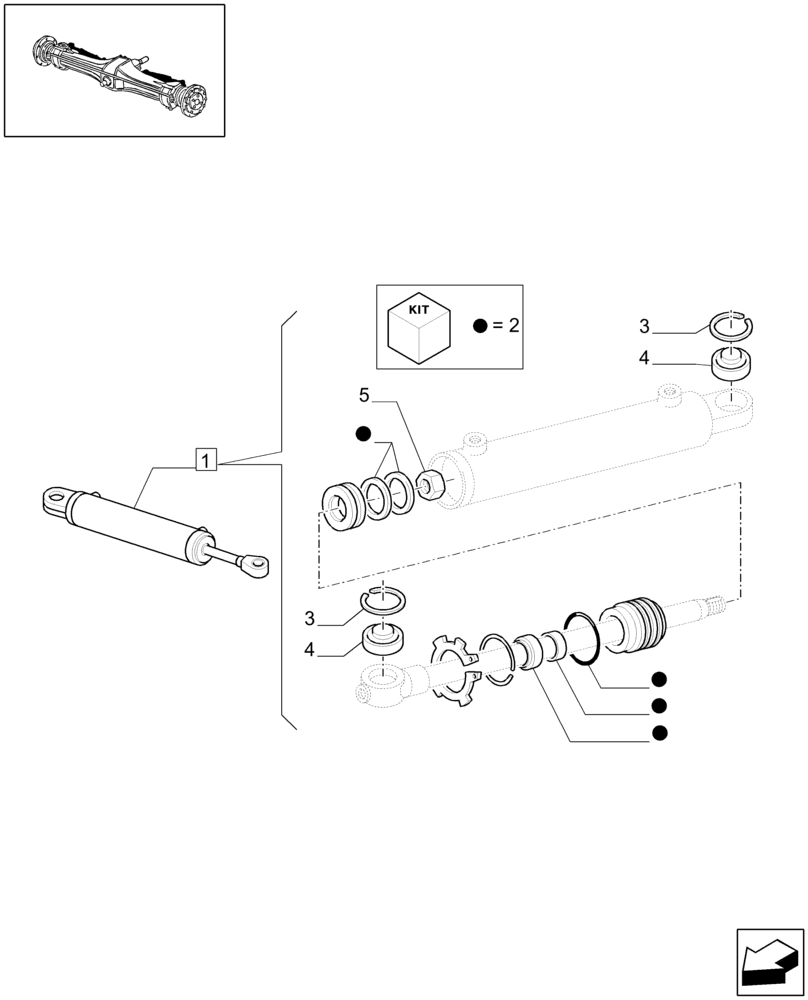 KIT

● = 2

3

4

5

1

3

4