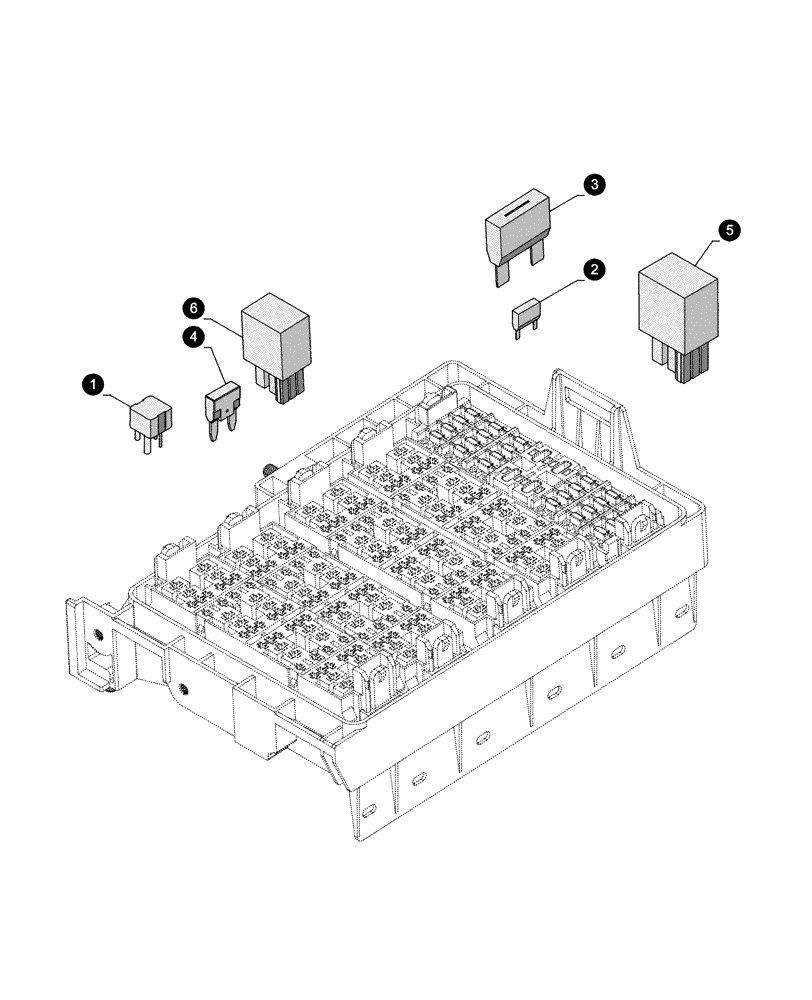 3
5
2
6
4
1