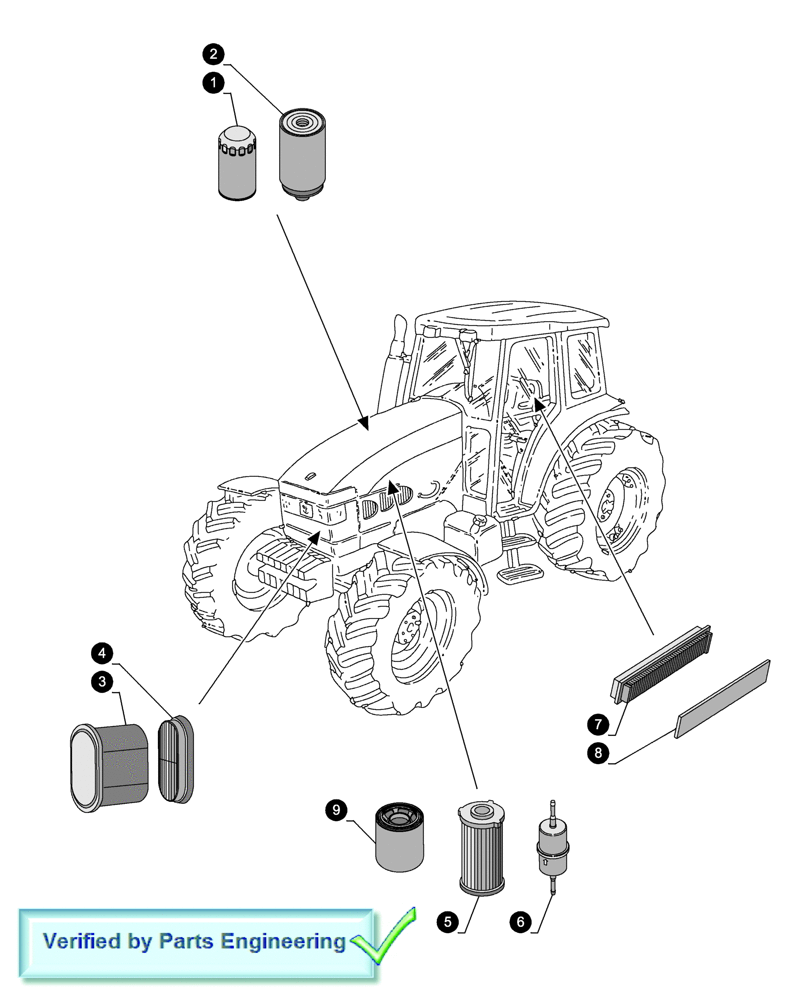 2
1
4
3
7
8
9
5
6
Verified by Parts Engineering