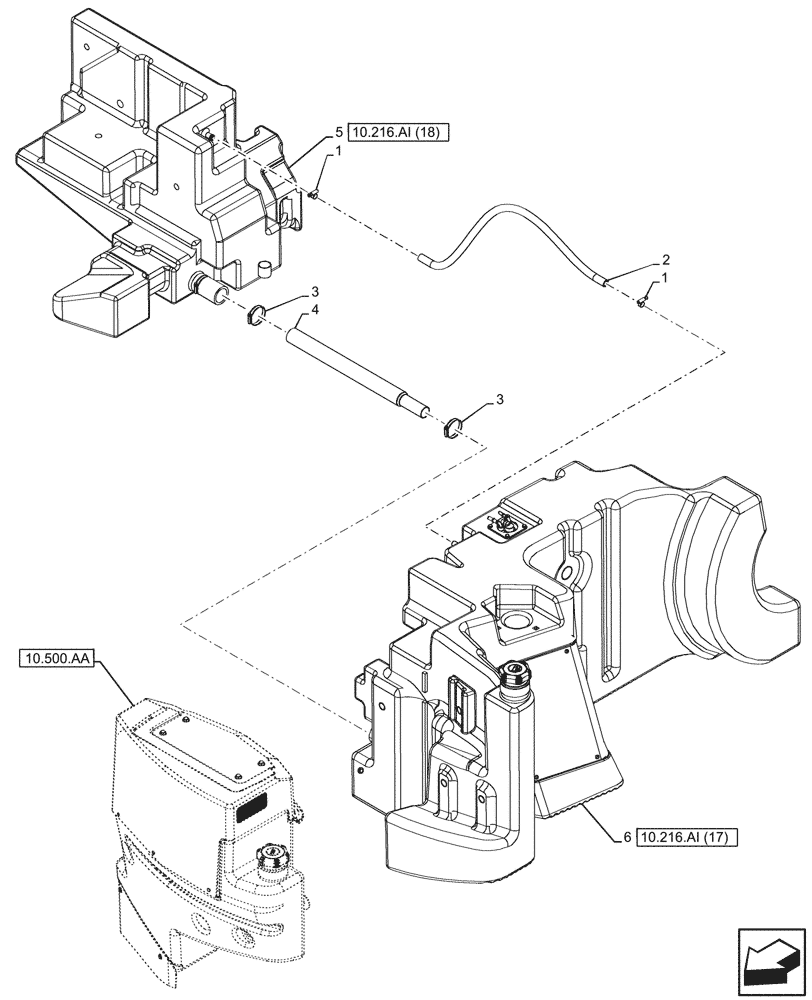 5 10.216.AI (18)
1
2
1
3
4
3
10.500.AA
6 10.216.AI (17)