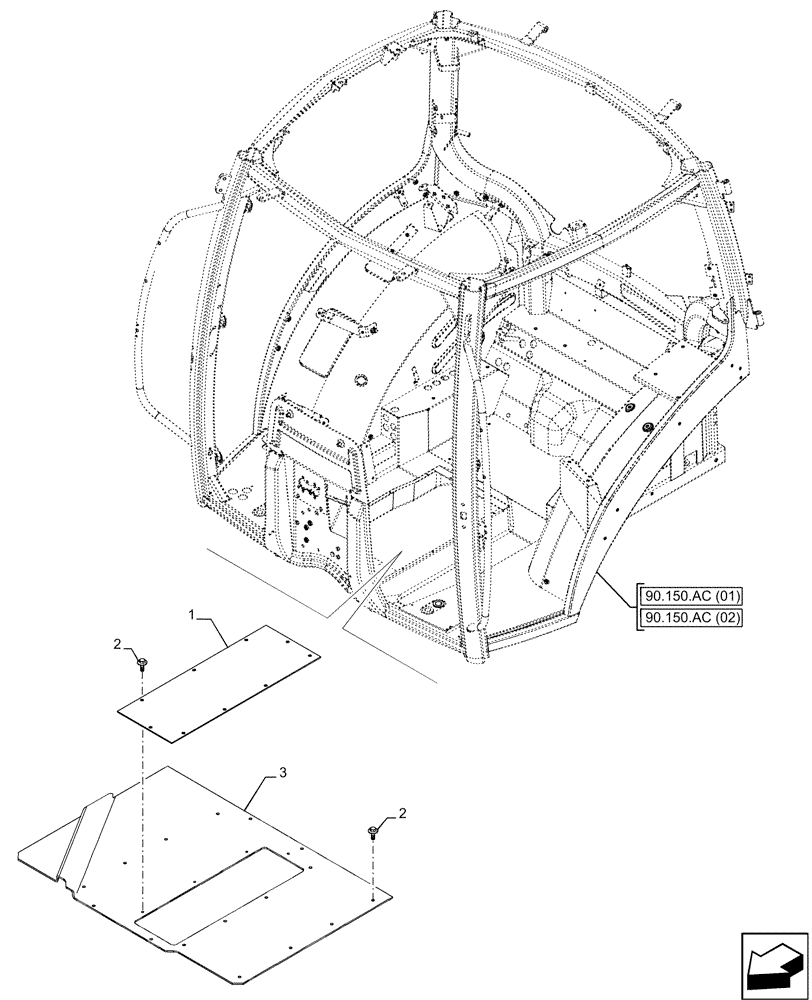 90.150.AC (01)
90.150.AC (02)
1
2
3
2