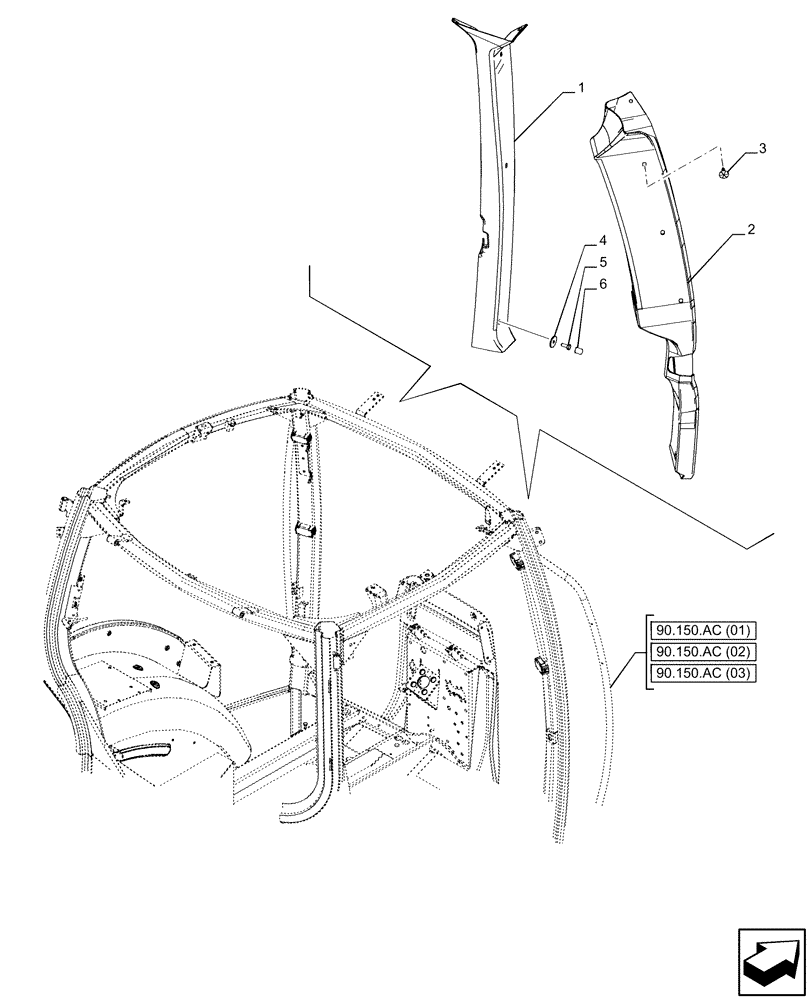 1
3
2
4
5
6
90.150.AC (01)
90.150.AC (02)
90.150.AC (03)