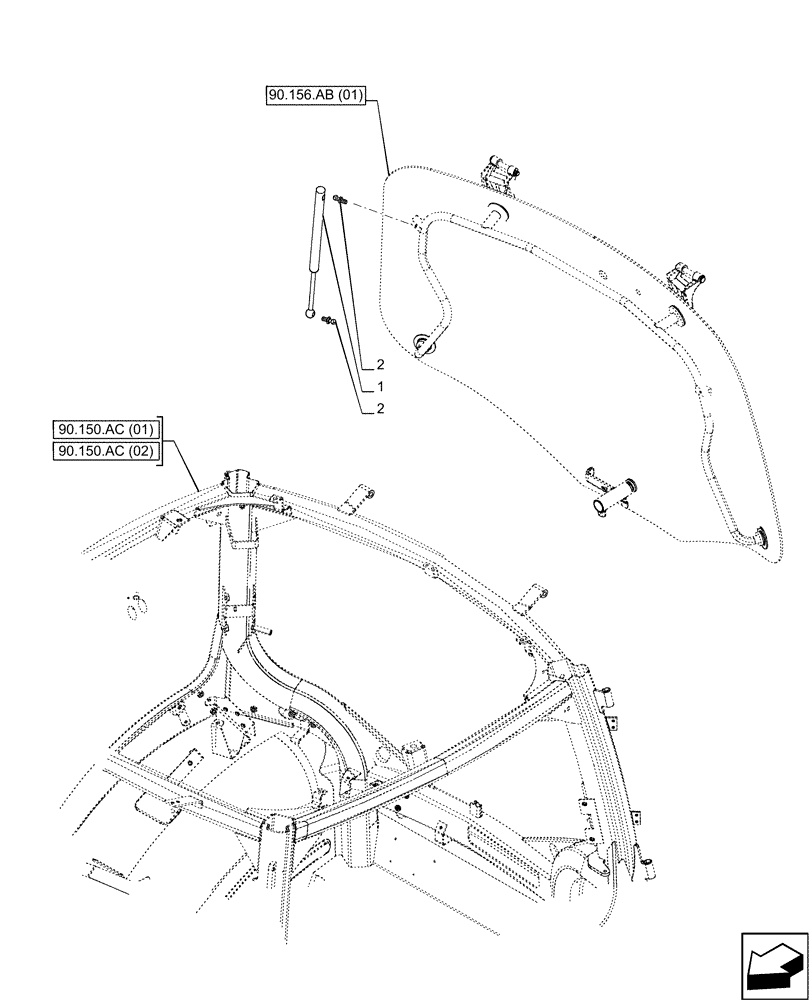 90.156.AB (01)

2
1
2

90.150.AC (01)
90.150.AC (02)