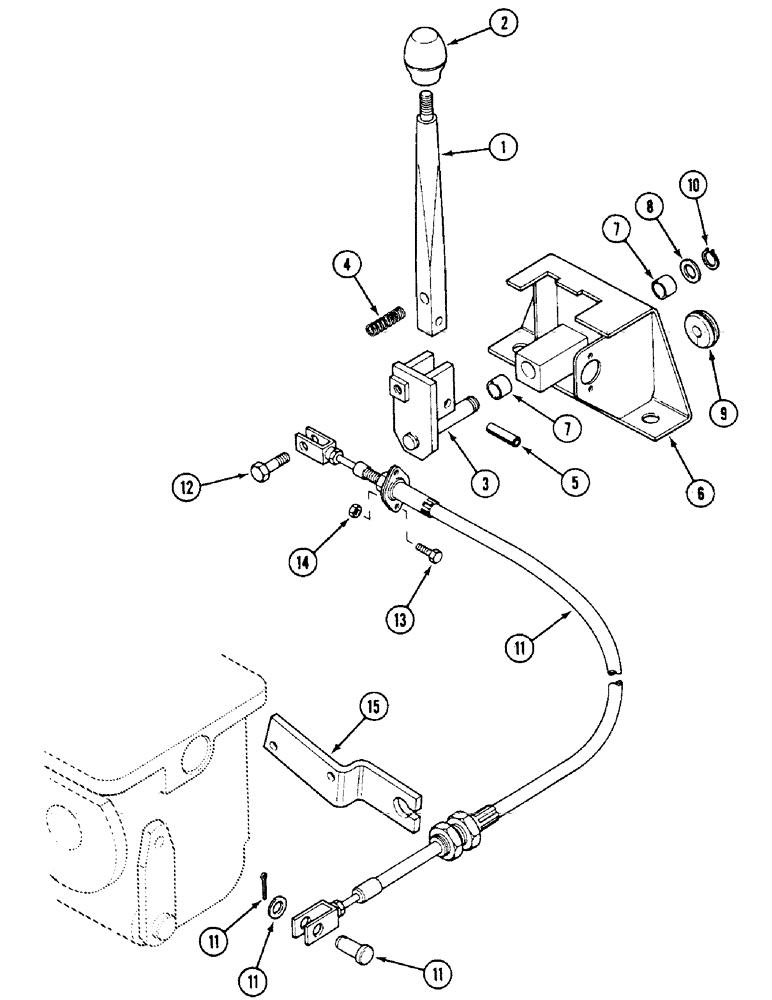 2
1
10
8
7
4
9
7
3
5
6
12
14
13
11
15
11
11
11