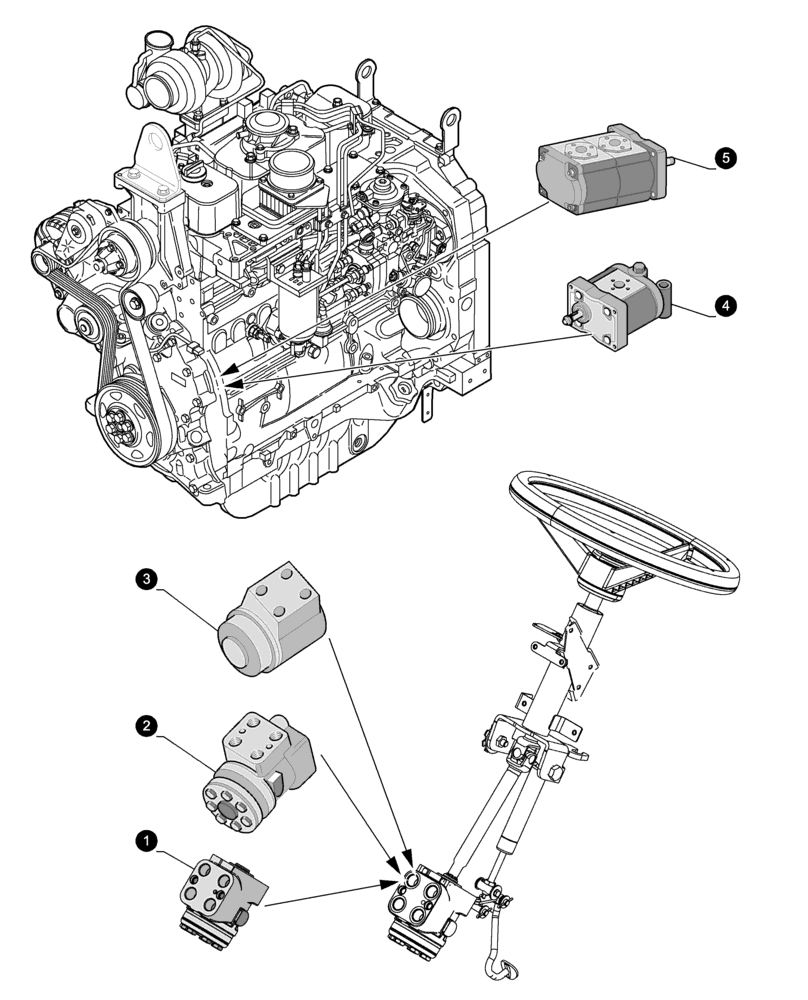 5
4
3
2
1