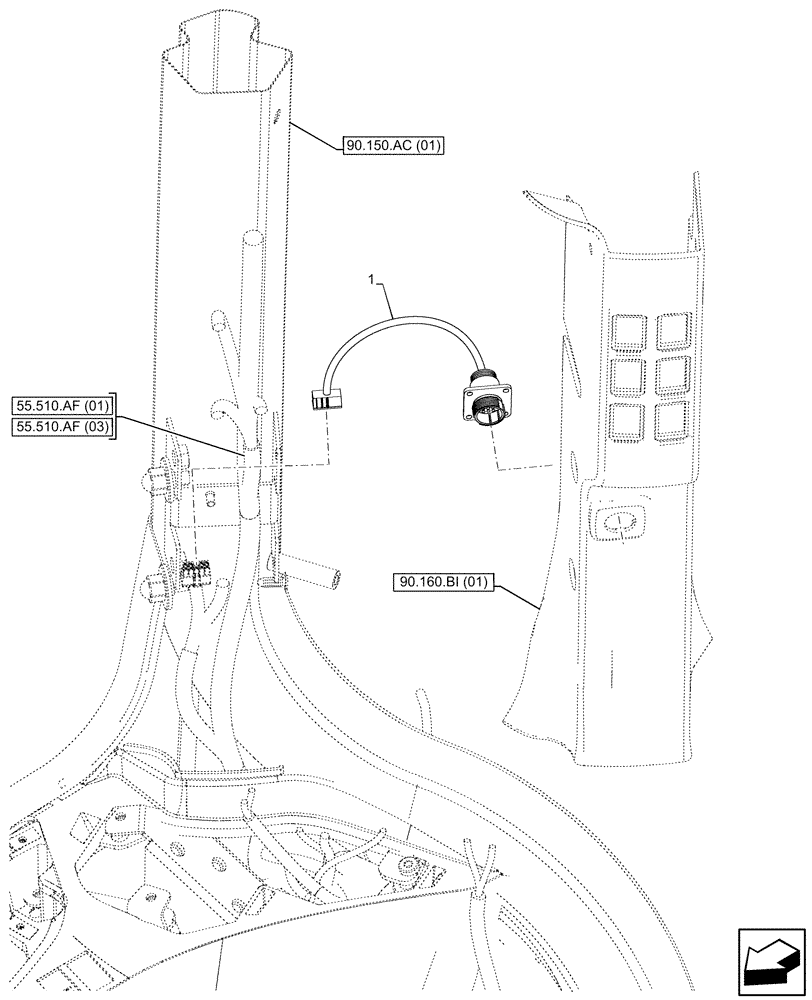 90.150.AC (01)

1

55.510.AF (01)
55.510.AF (03)

90.160.BI (01)