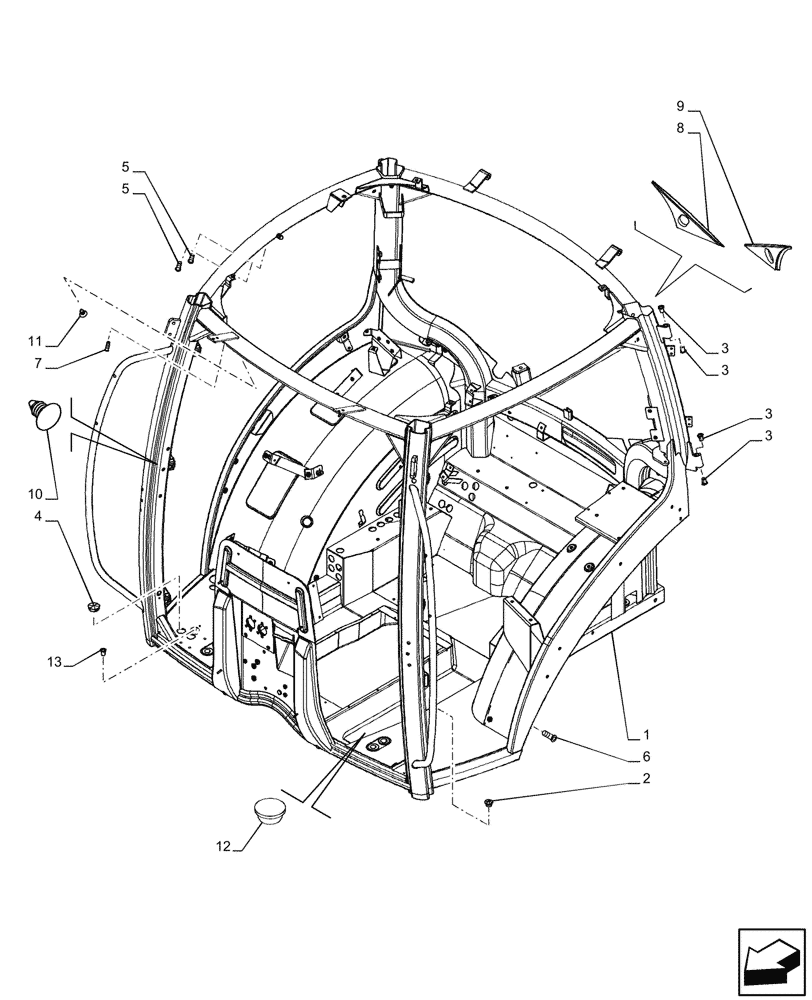 9
8
5
5
11
7
3
3
3
3
10
4
13
1
6
2
12