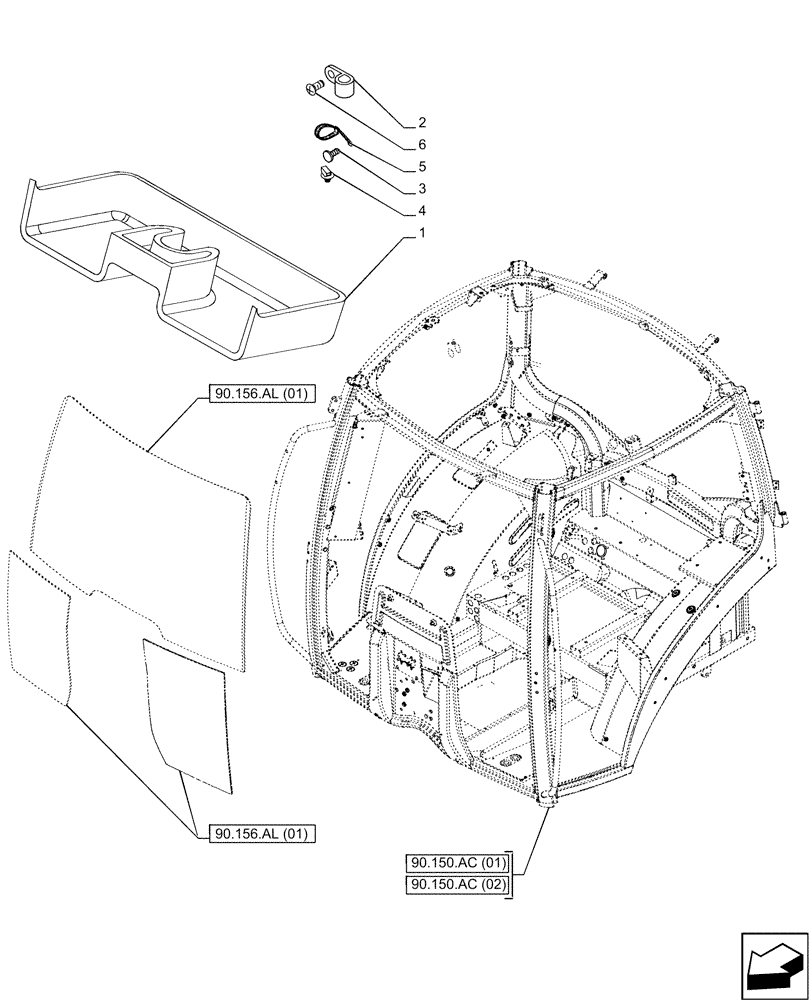 2
6
5
3
4
1
90.156.AL (01)
90.156.AL (01)
90.150.AC (01)
90.150.AC (02)