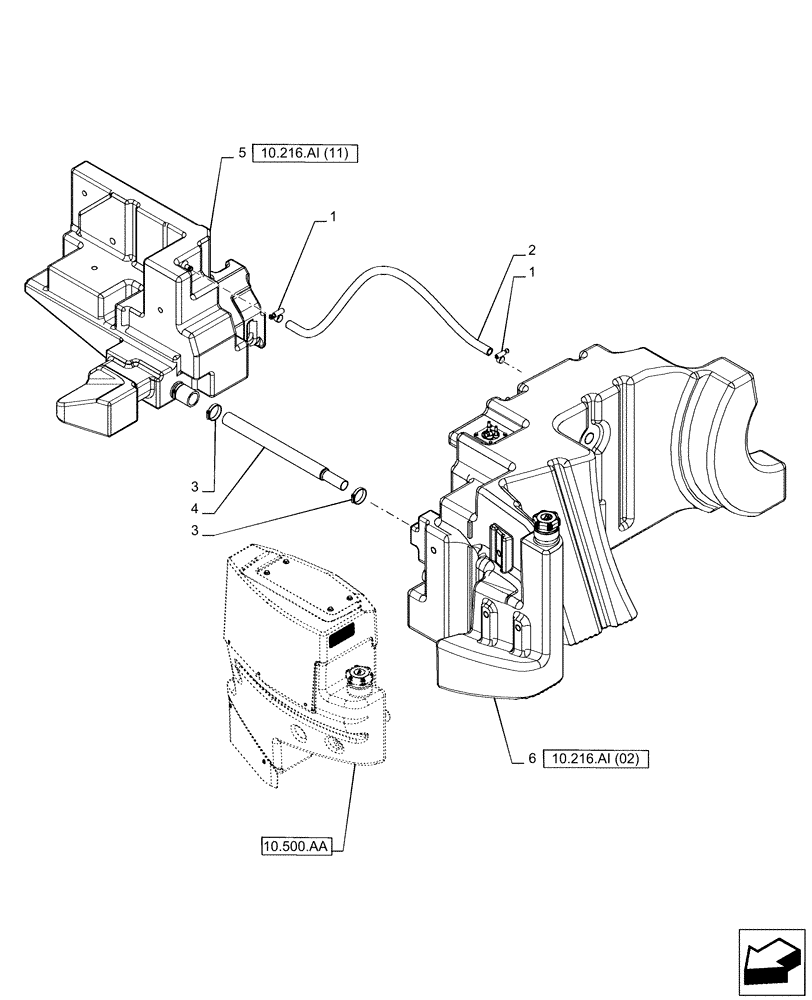 5 10.216.AI (11)

1

2

1

3

4

3

6 10.216.AI (02)

10.500.AA