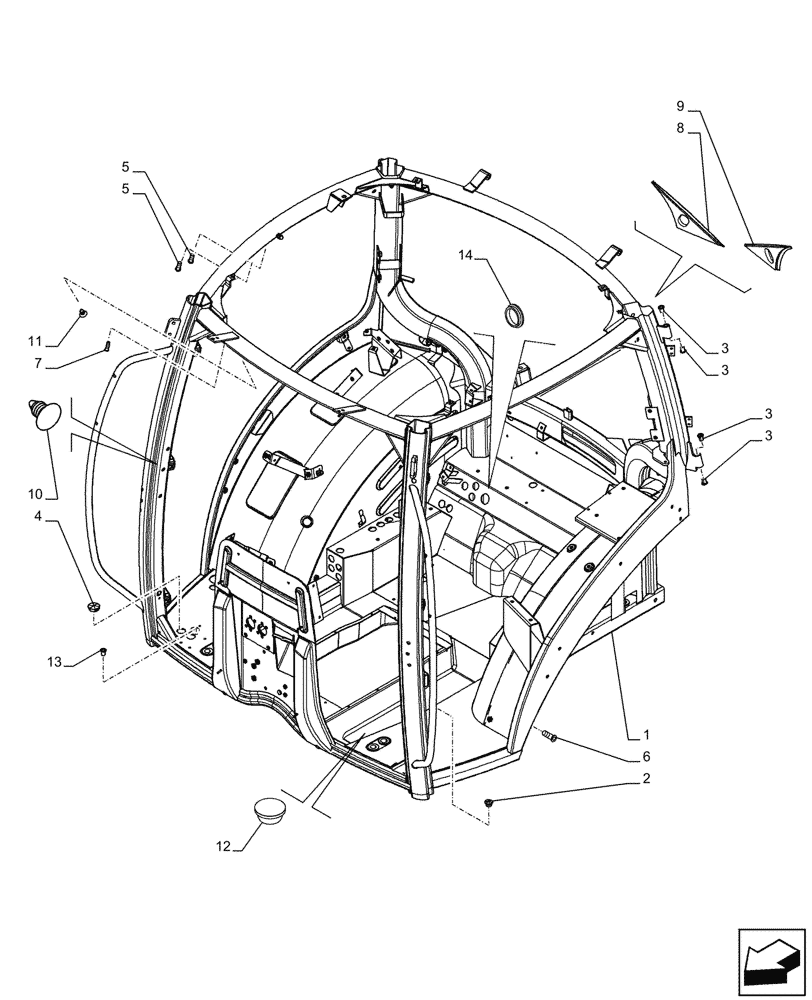 9
8
5
5
14
11
7
3
3
3
3
10
4
13
1
6
2
12